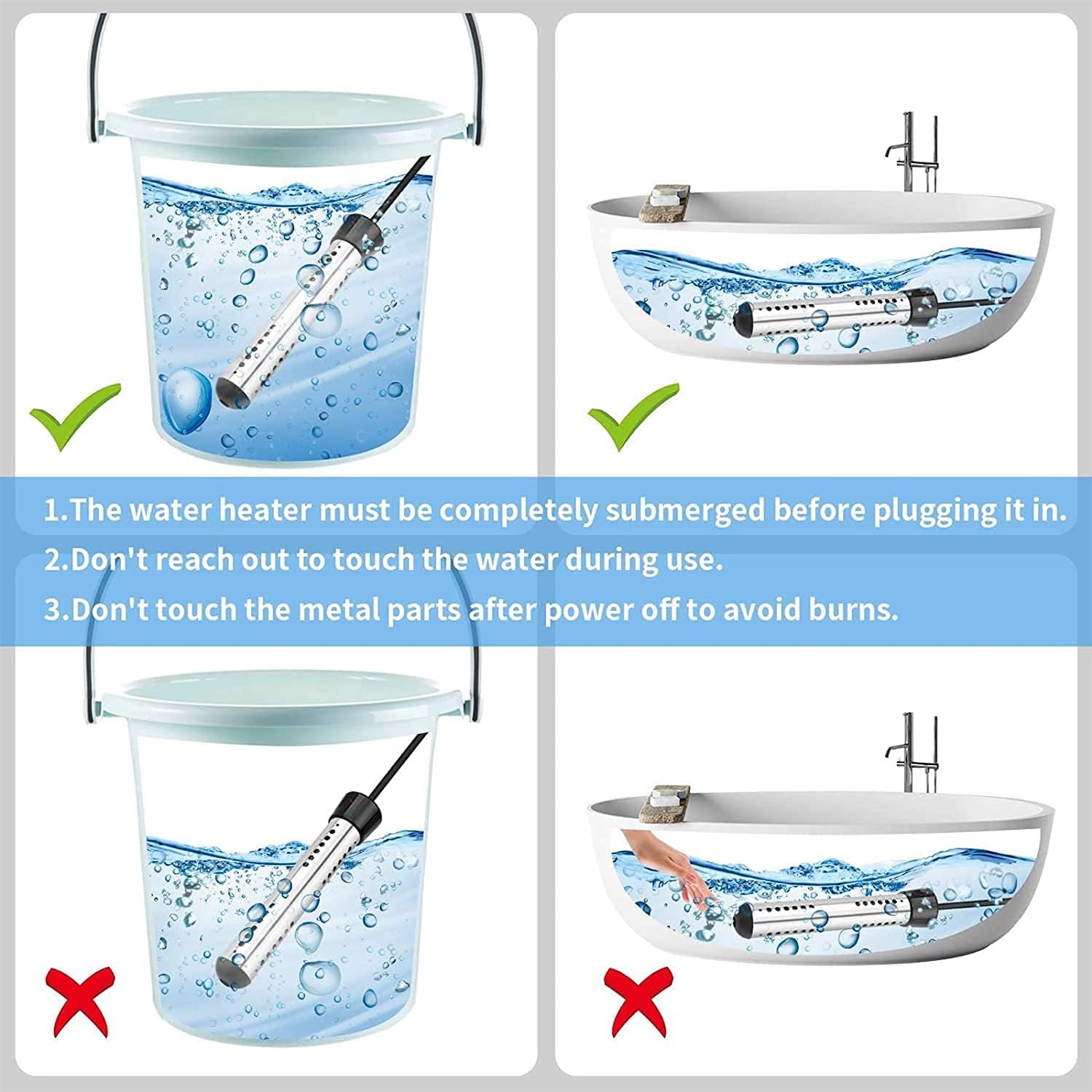 1.The water heater must be completely submerged before plugging it in.
2.Don't reach out to touch the water during use.
3.Don't touch the metal parts after power off to avoid burns.