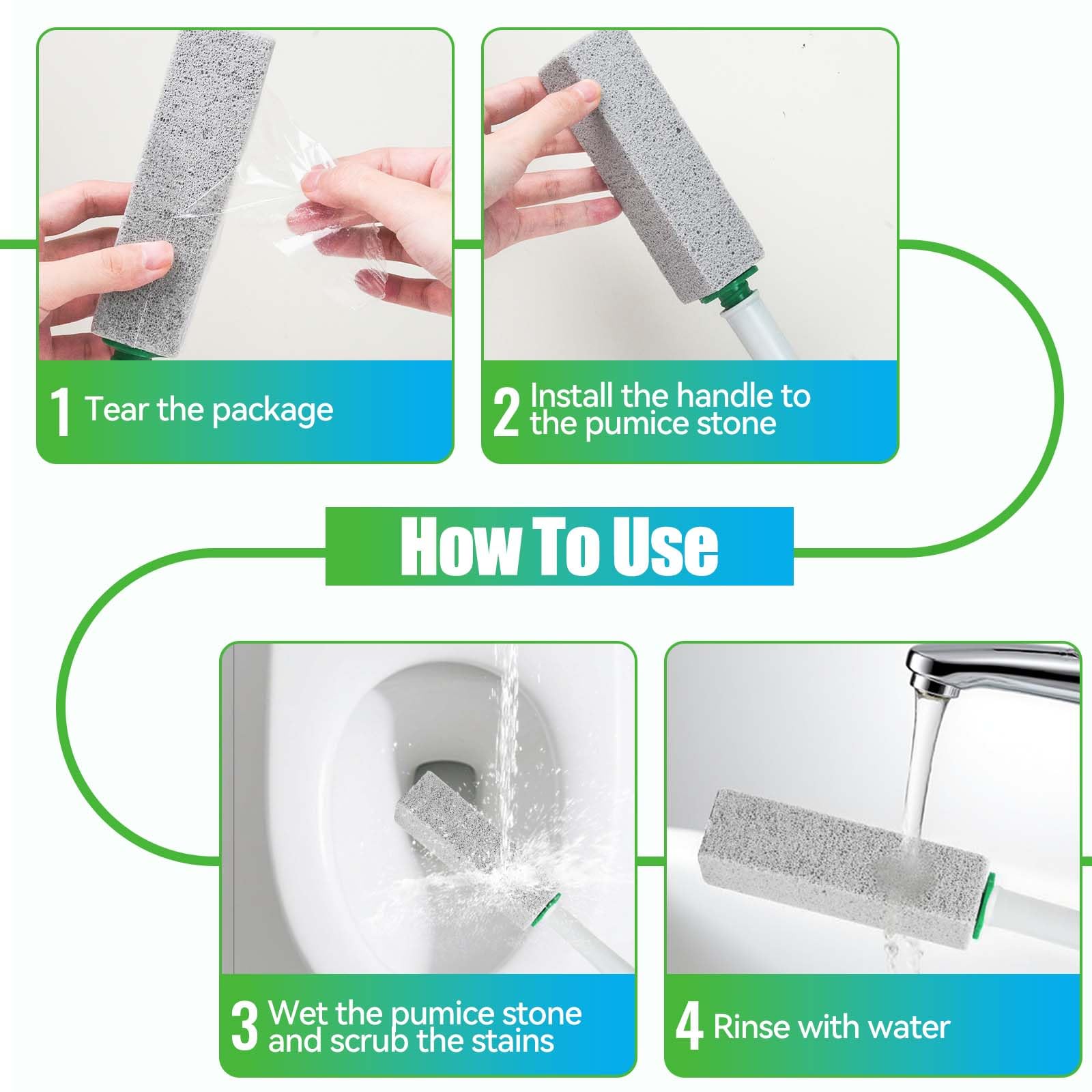 1 Tear the package

2 Install the handle to the pumice stone

How To Use

3 Wet the pumice stone and scrub the stains

4 Rinse with water