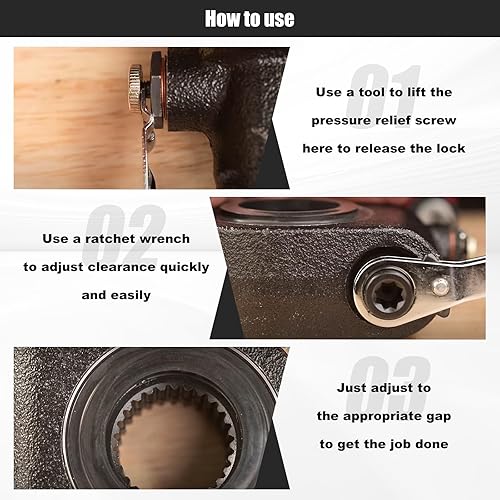 How to use

01

Use a tool to lift the pressure relief screw here to release the lock

02

Use a ratchet wrench to adjust clearance quickly and easily

03

Just adjust to the appropriate gap to get the job done