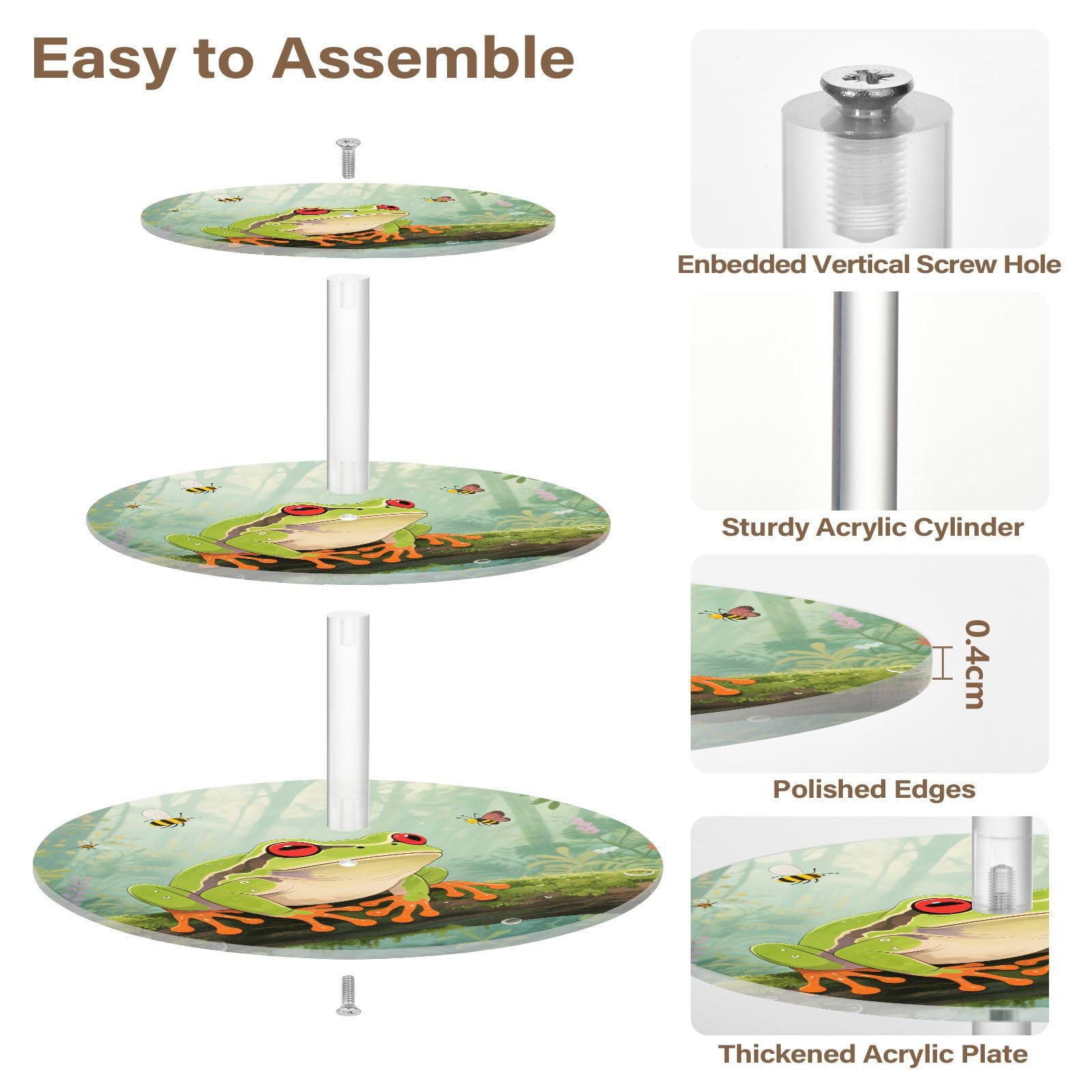 Easy to Assemble

Enbedded Vertical Screw Hole

Sturdy Acrylic Cylinder

0.4cm

Polished Edges

Thickened Acrylic Plate