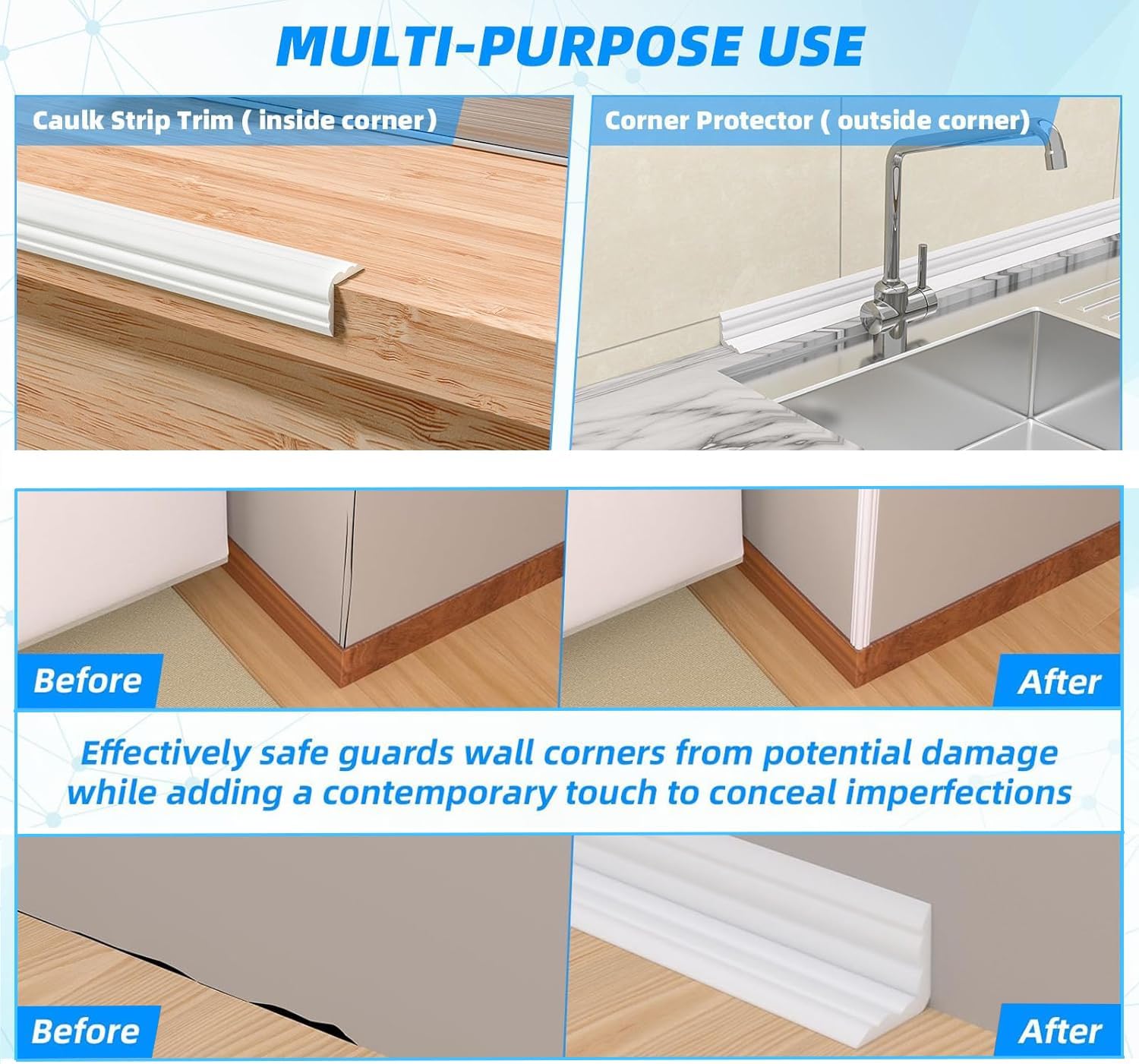 MULTI-PURPOSE USE

Caulk Strip Trim ( inside corner)

Corner Protector ( outside corner)

Before

After

Effectively safe guards wall corners from potential damage while adding a contemporary touch to conceal imperfections

Before

After