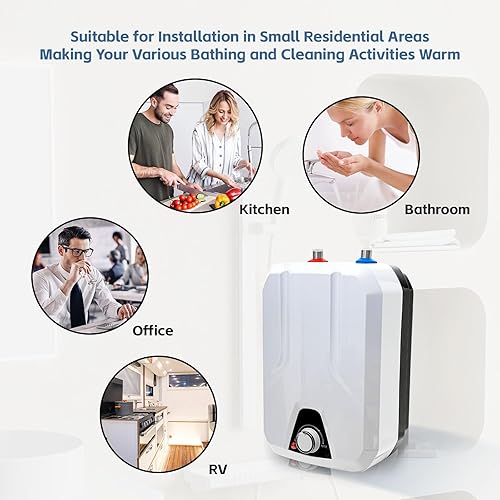 Suitable for Installation in Small Residential Areas
Making Your Various Bathing and Cleaning Activities Warm

Kitchen

Bathroom

Office

RV