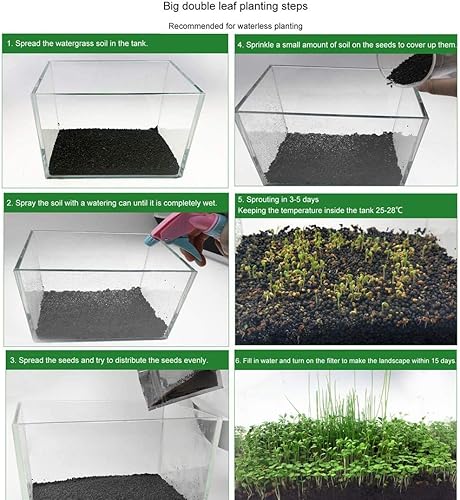 Big double leaf planting steps

Recommended for waterless planting

1. Spread the watergrass soil in the tank.

2. Spray the soil with a watering can until it is completely wet.

3. Spread the seeds and try to distribute the seeds evenly.

4. Sprinkle a small amount of soil on the seeds to cover up them.

5. Sprouting in 3-5 days
Keeping the temperature inside the tank 25-28℃

6. Fill in water and turn on the filter to make the landscape within 15 days