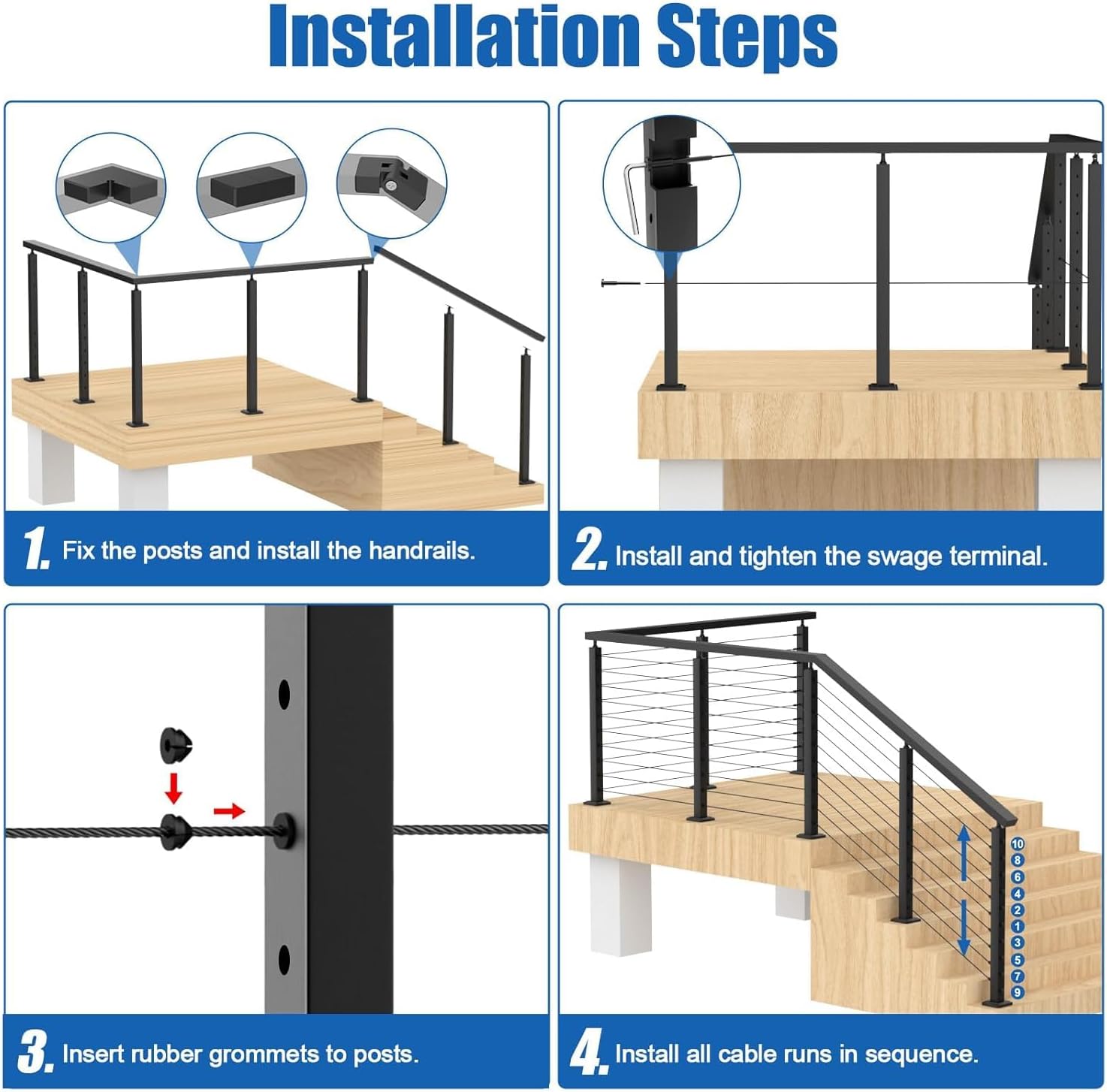 Installation Steps

1. Fix the posts and install the handrails.

2. Install and tighten the swage terminal.

3. Insert rubber grommets to posts.

10
8
6
4
2
1
3
5
7
9

4. Install all cable runs in sequence.