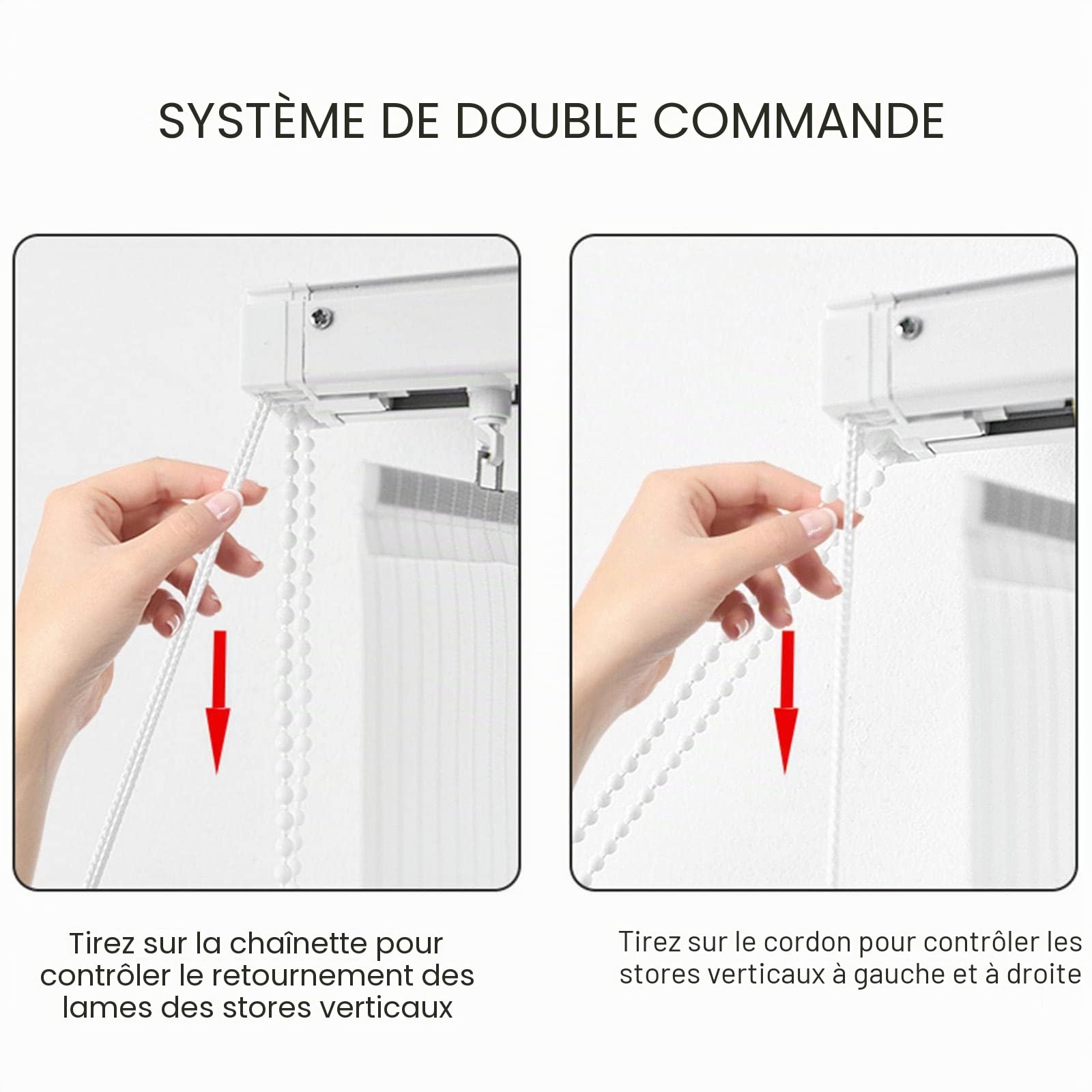 SYSTÈME DE DOUBLE COMMANDE

Tirez sur la chaînette pour contrôler le retournement des lames des stores verticaux

Tirez sur le cordon pour contrôler les stores verticaux à gauche et à droite