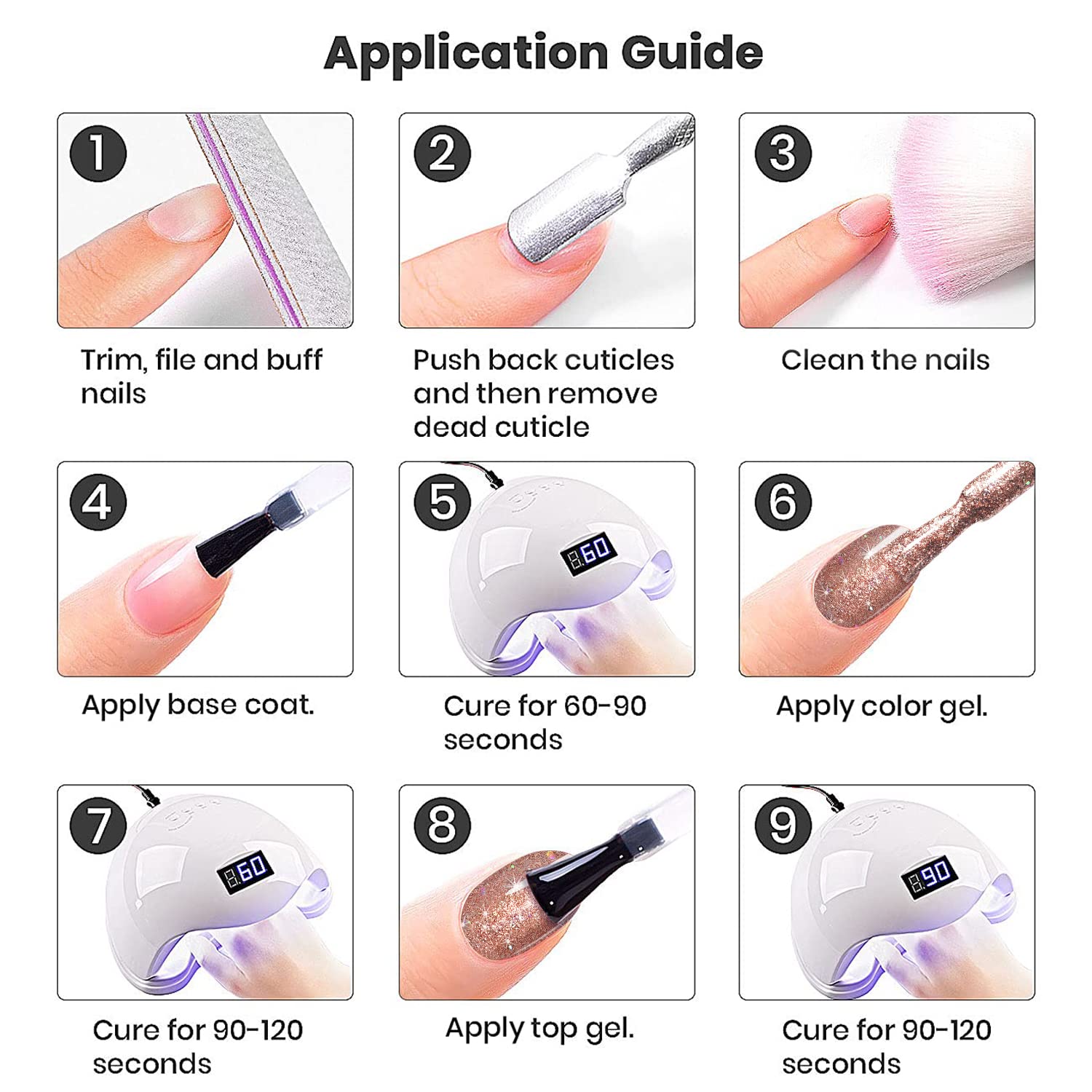 Application Guide

1

Trim, file and buff nails

2

Push back cuticles and then remove dead cuticle

3

Clean the nails

4

Apply base coat.

5

60

Cure for 60-90 seconds

6

Apply color gel.

7

60

Cure for 90-120 seconds

8

Apply top gel.

9

90

Cure for 90-120 seconds