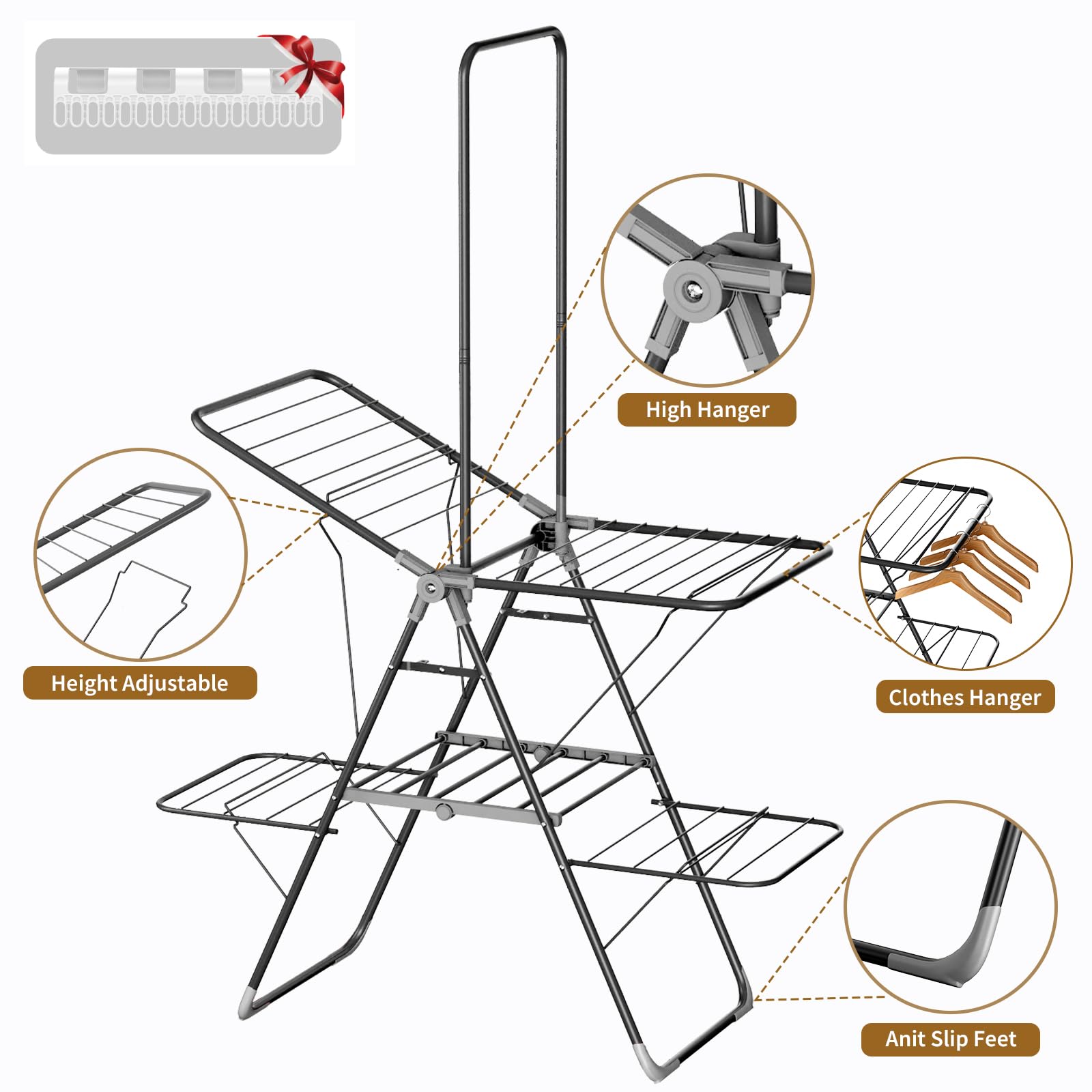 High Hanger

Height Adjustable

Clothes Hanger

Anit Slip Feet