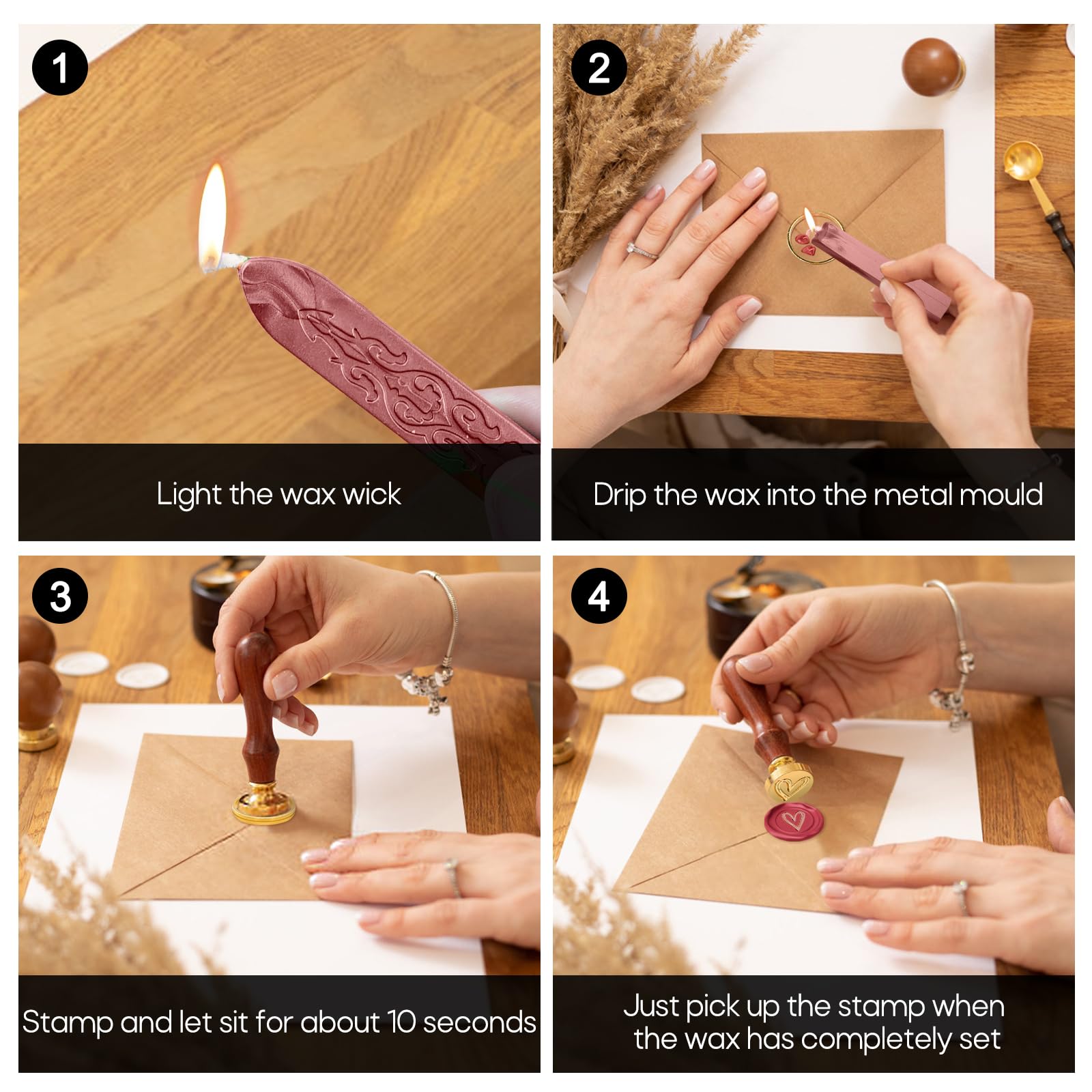 1

Light the wax wick

2

Drip the wax into the metal mould

3

Stamp and let sit for about 10 seconds

4

Just pick up the stamp when the wax has completely set