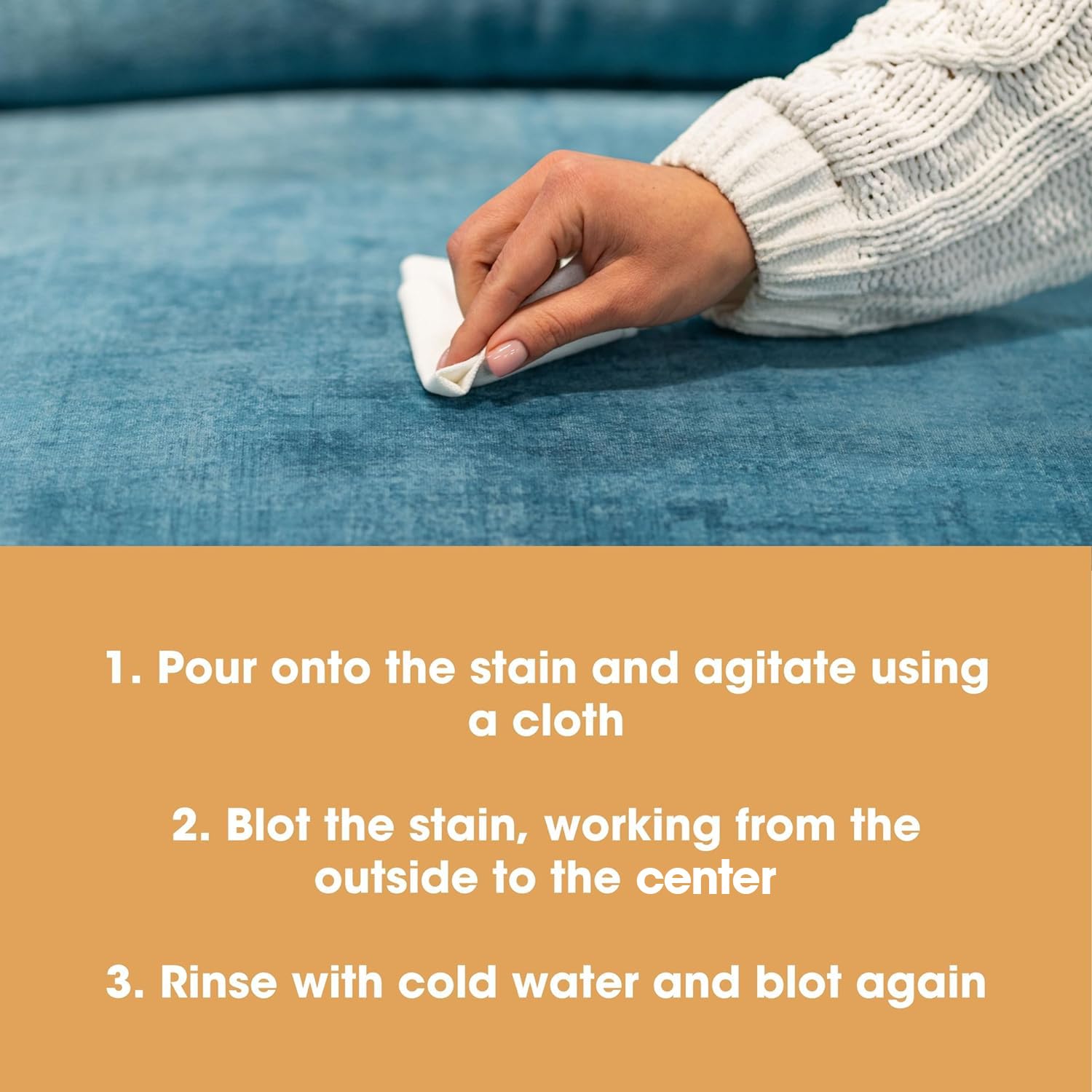 1. Pour onto the stain and agitate using a cloth

2. Blot the stain, working from the outside to the center

3. Rinse with cold water and blot again