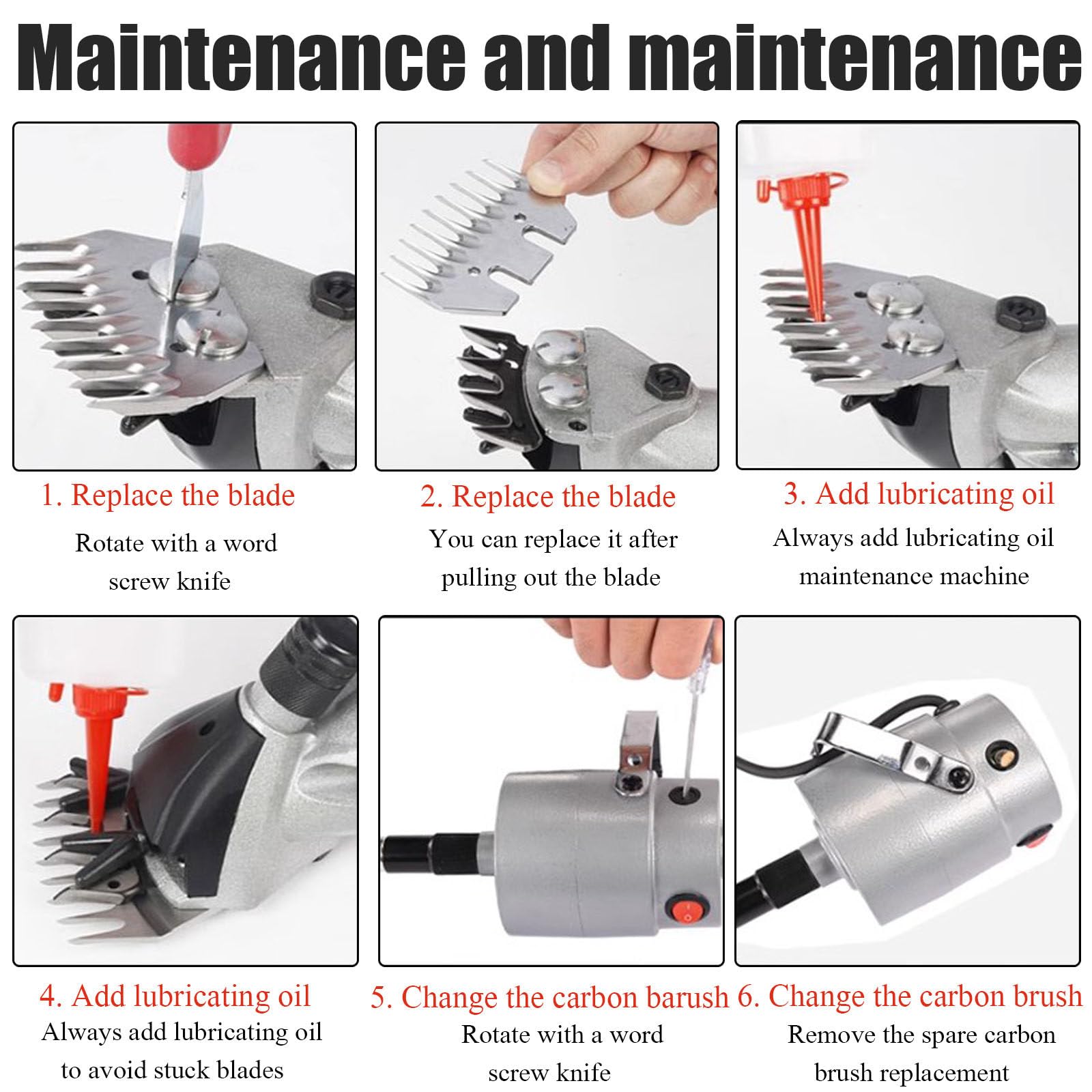 Maintenance and maintenance

1. Replace the blade
Rotate with a word screw knife

2. Replace the blade
You can replace it after pulling out the blade

3. Add lubricating oil
Always add lubricating oil maintenance machine

4. Add lubricating oil
Always add lubricating oil to avoid stuck blades

5. Change the carbon barush
Rotate with a word screw knife

6. Change the carbon brush
Remove the spare carbon brush replacement