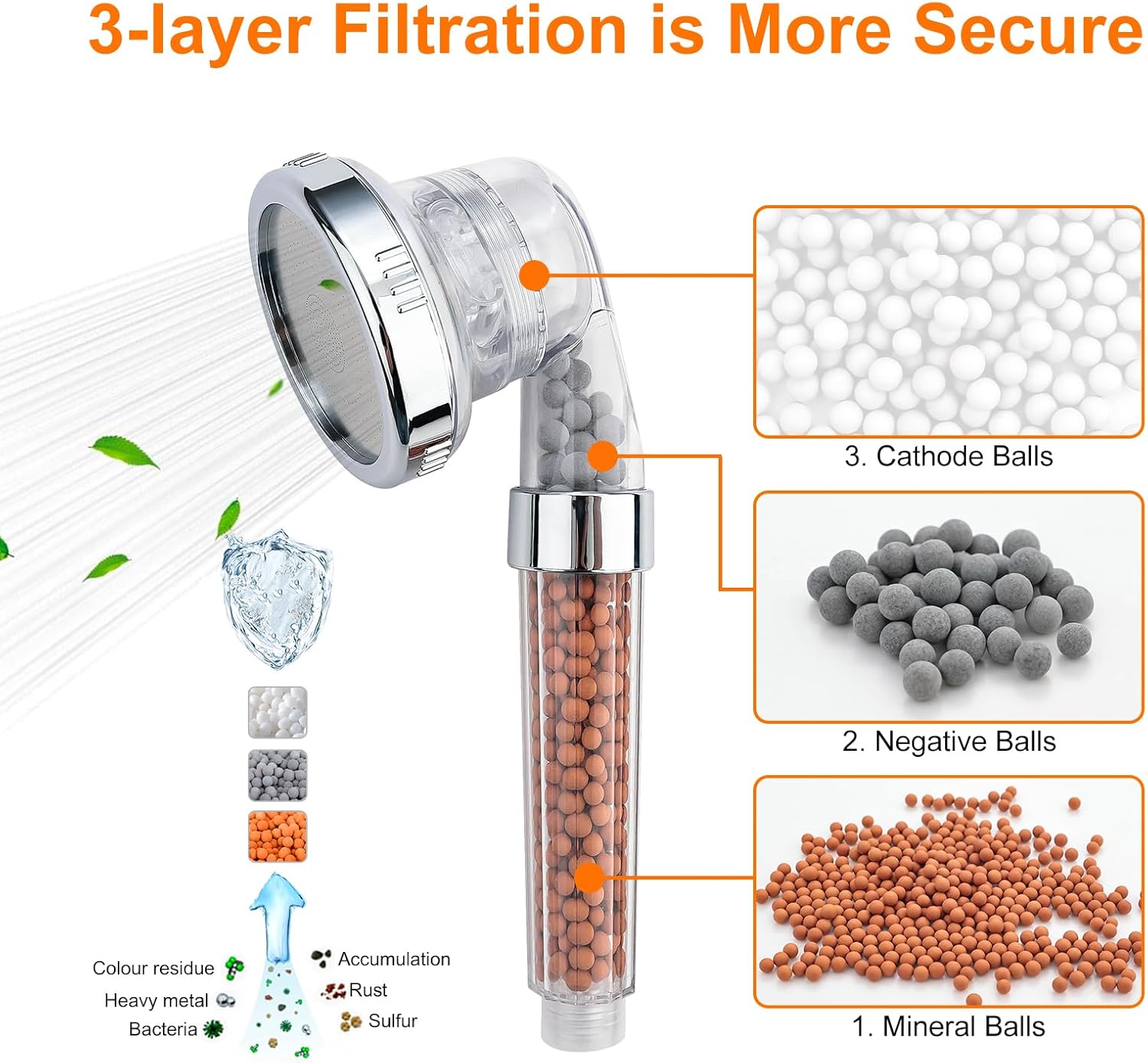 3-layer Filtration is More Secure

3. Cathode Balls

2. Negative Balls

1. Mineral Balls

Colour residue
Heavy metal
Bacteria

Accumulation
Rust
Sulfur