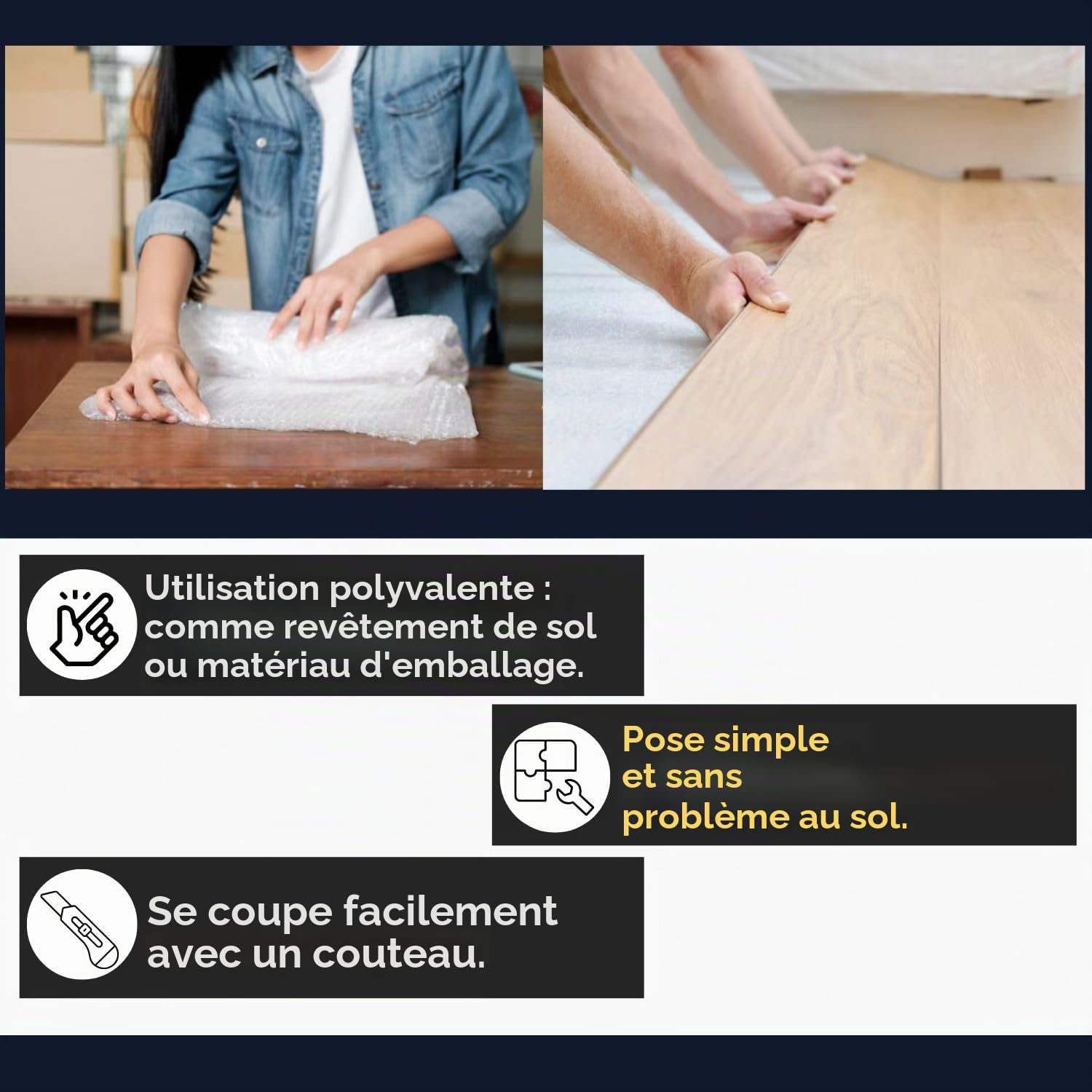 Utilisation polyvalente : comme revêtement de sol ou matériau d'emballage.

Pose simple et sans problème au sol.

Se coupe facilement avec un couteau.