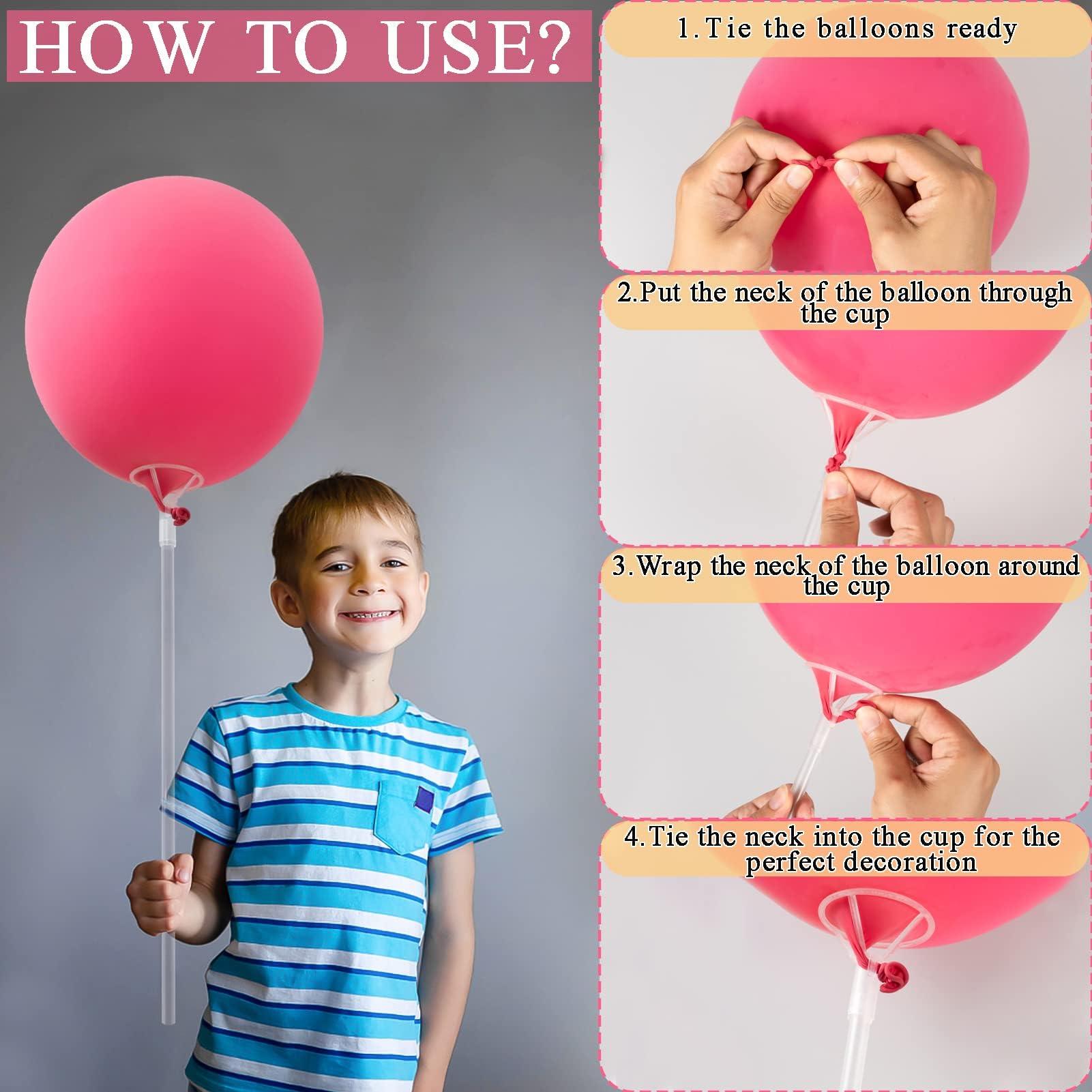 HOW TO USE?

1.Tie the balloons ready

2.Put the neck of the balloon through the cup

3.Wrap the neck of the balloon around the cup

4.Tie the neck into the cup for the perfect decoration