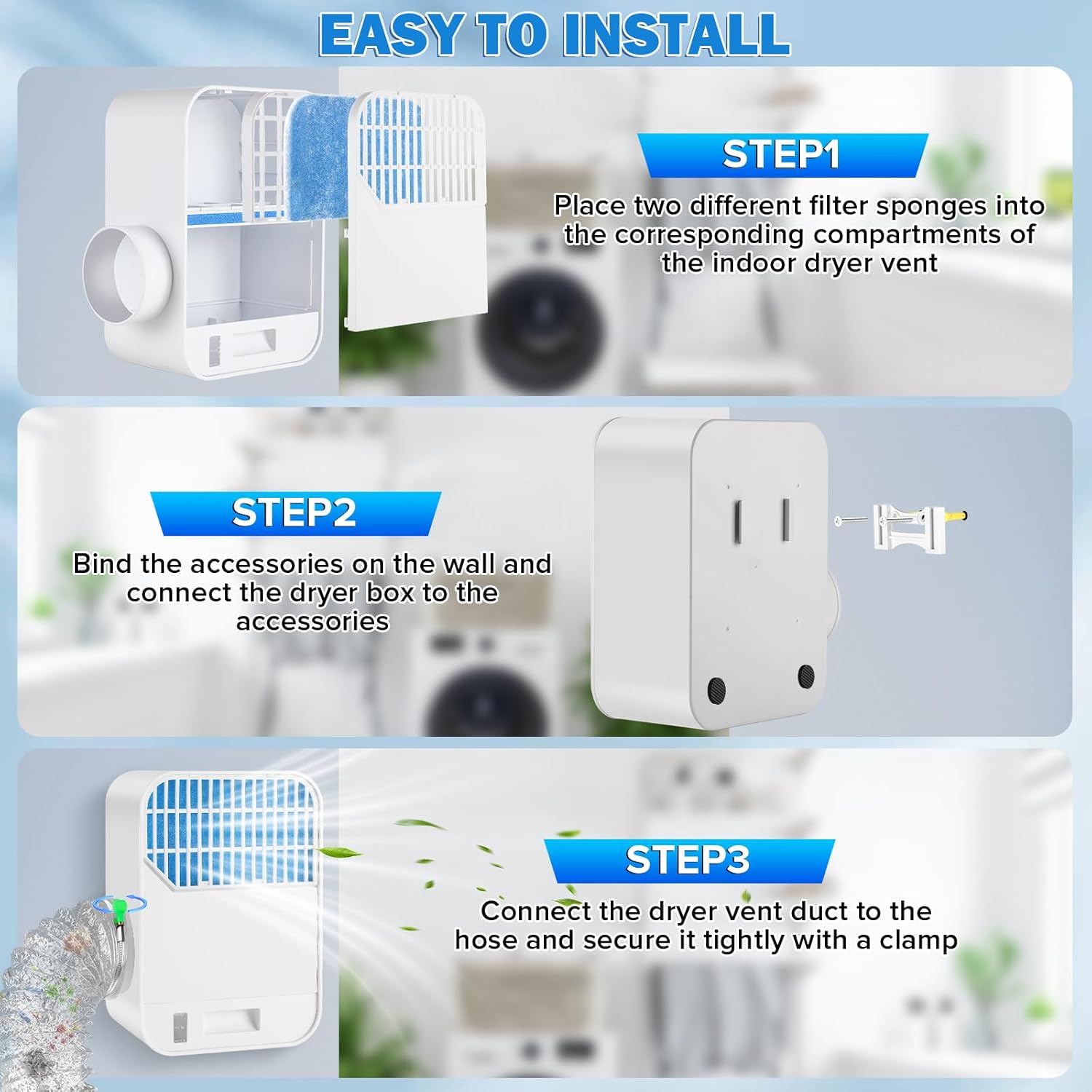 EASY TO INSTALL

STEP1

Place two different filter sponges into the corresponding compartments of the indoor dryer vent

STEP2

Bind the accessories on the wall and connect the dryer box to the accessories

STEP3

Connect the dryer vent duct to the hose and secure it tightly with a clamp