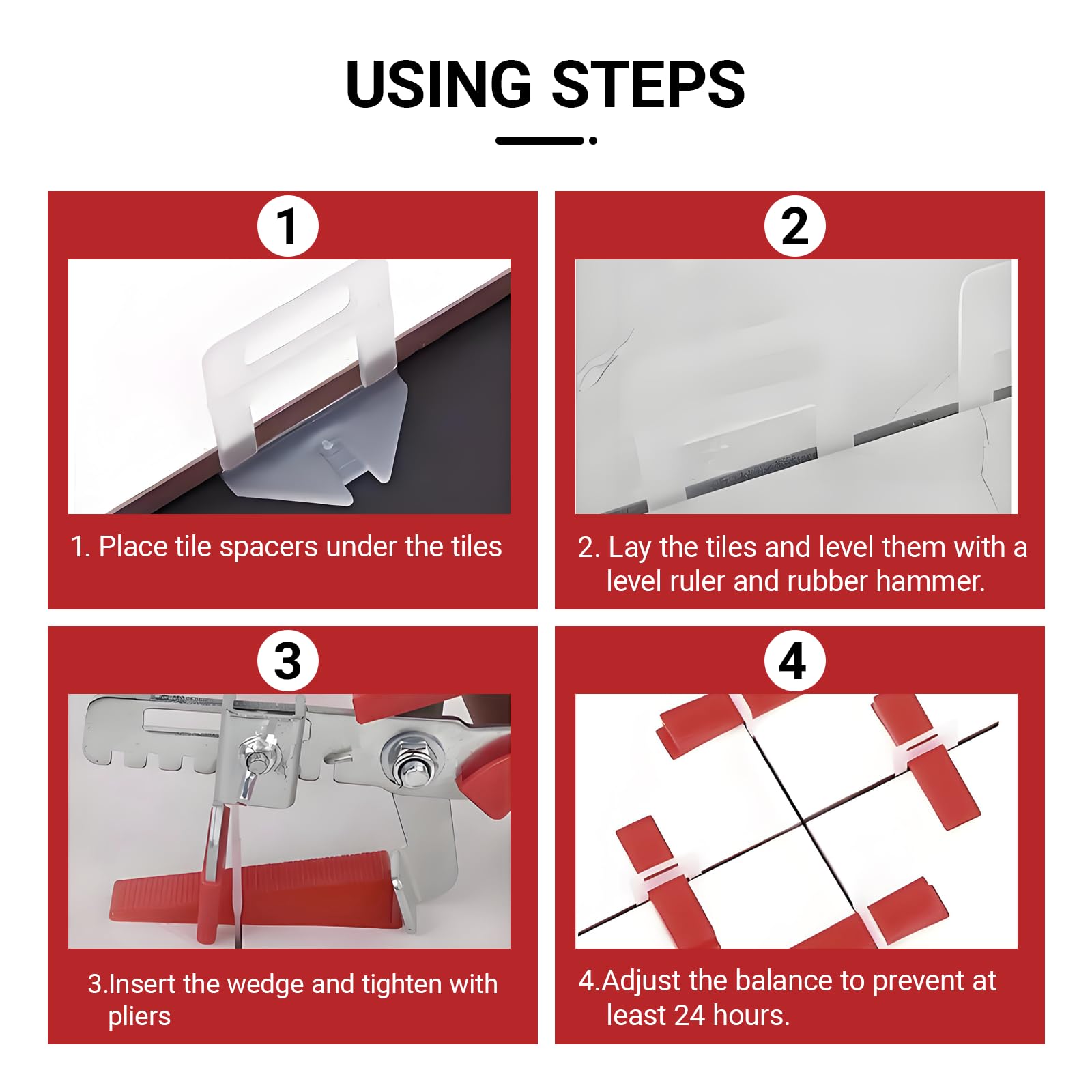 USING STEPS

1

1. Place tile spacers under the tiles

2

2. Lay the tiles and level them with a level ruler and rubber hammer.

3

3.Insert the wedge and tighten with pliers

4

4.Adjust the balance to prevent at least 24 hours.