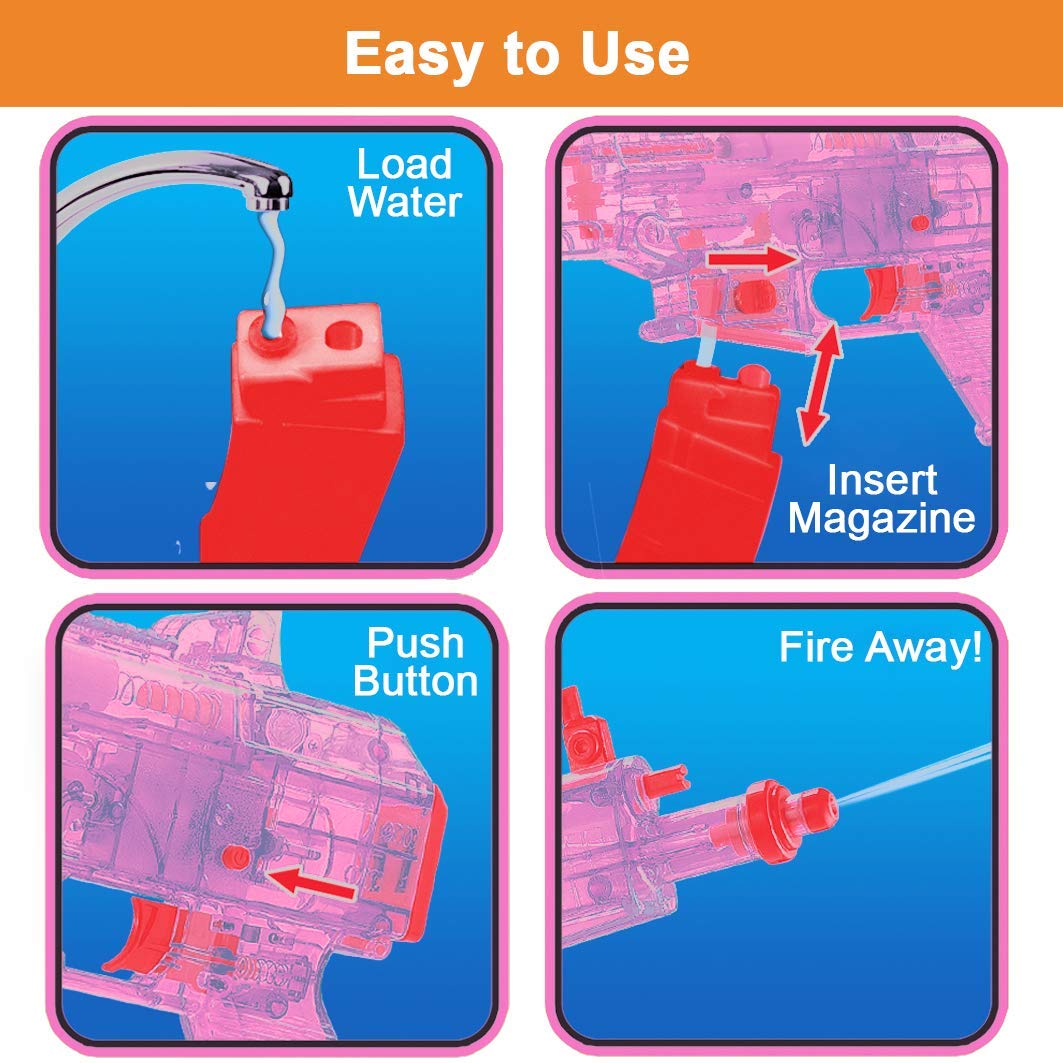 Easy to Use

Load Water

Insert Magazine

Push Button

Fire Away!