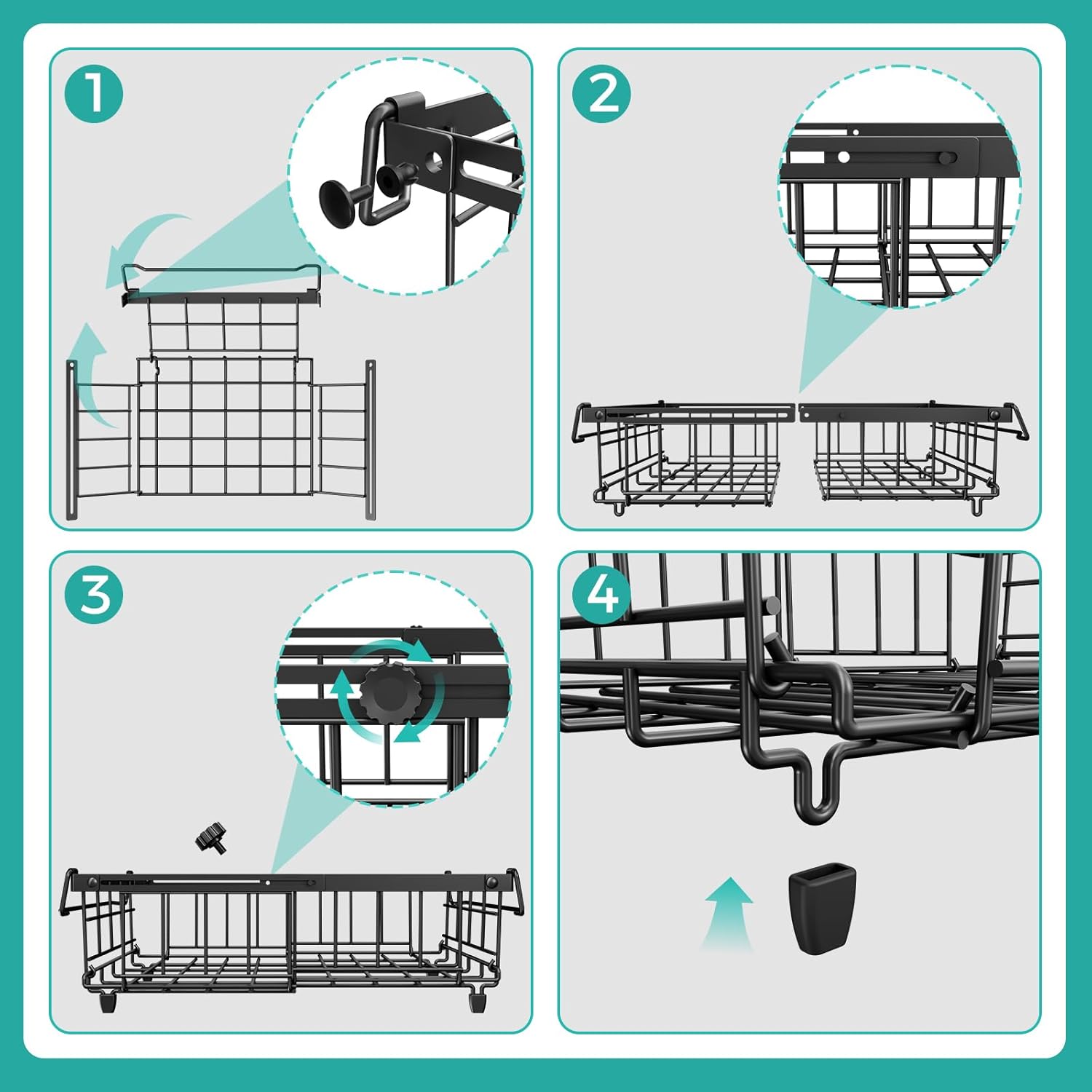 1

2

3

4