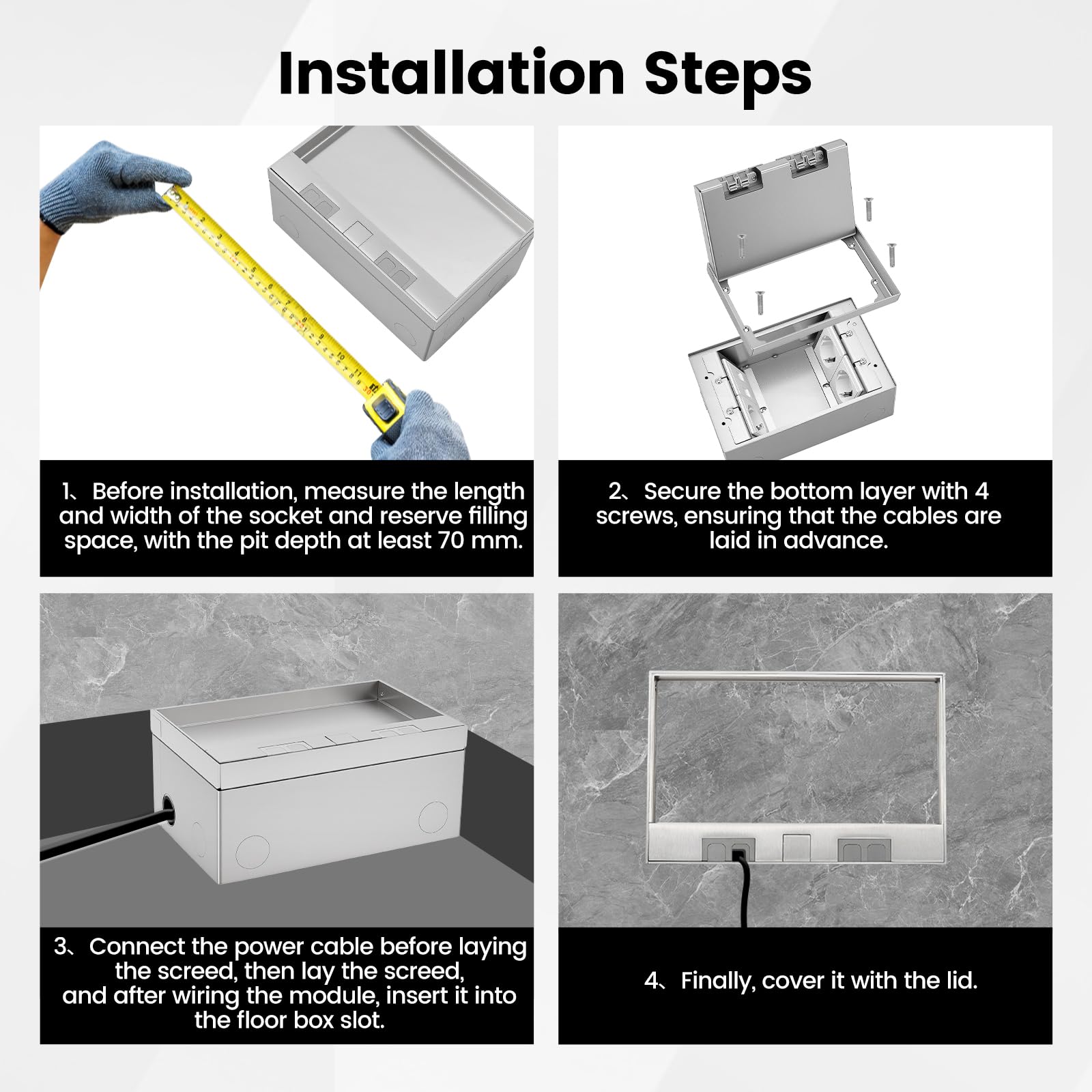 Installation Steps

1、Before installation, measure the length and width of the socket and reserve filling space, with the pit depth at least 70 mm.

2、Secure the bottom layer with 4 screws, ensuring that the cables are laid in advance.

3、Connect the power cable before laying the screed, then lay the screed, and after wiring the module, insert it into the floor box slot.

4、Finally, cover it with the lid.