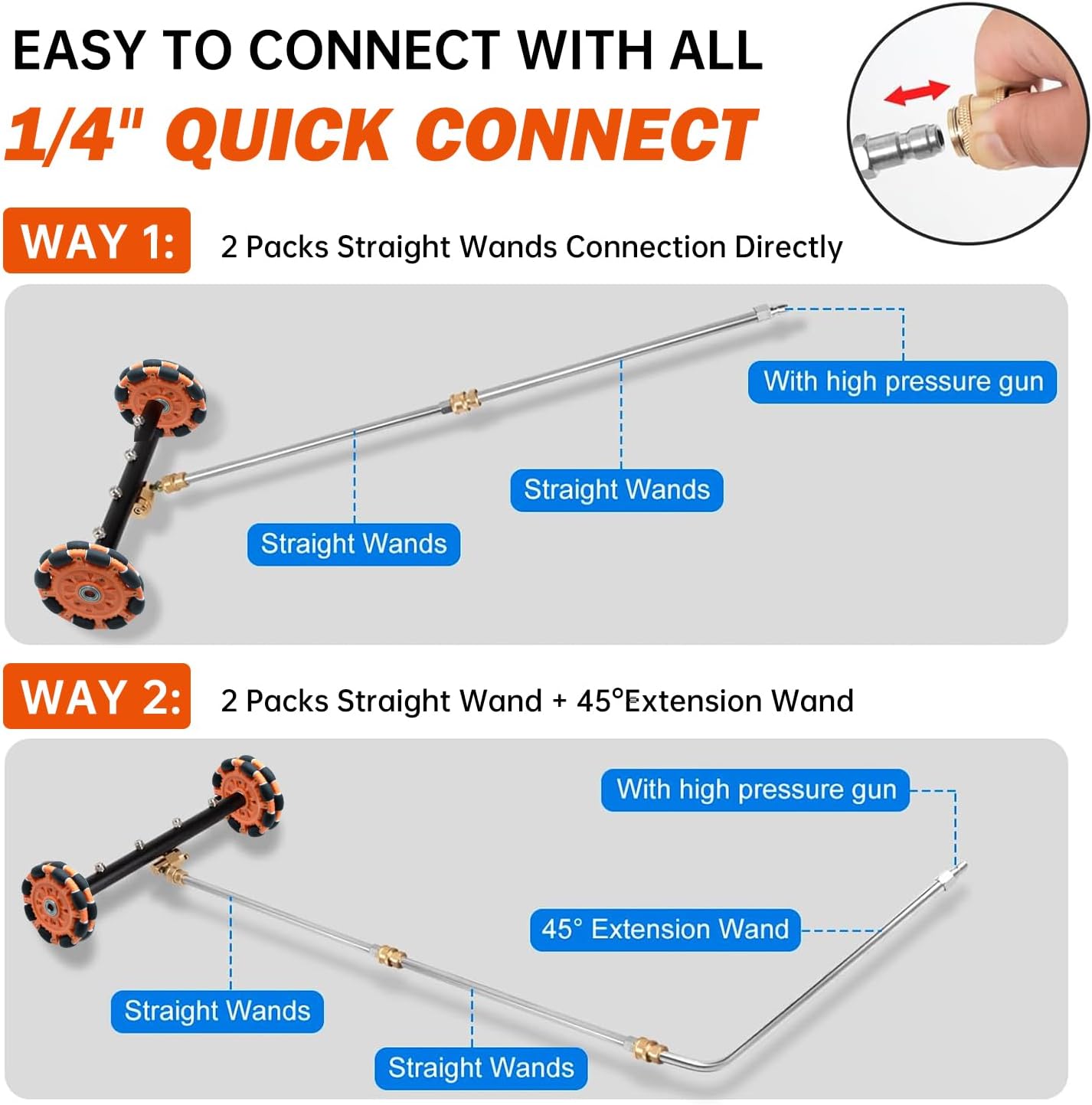 EASY TO CONNECT WITH ALL
1/4" QUICK CONNECT

WAY 1: 2 Packs Straight Wands Connection Directly

With high pressure gun

Straight Wands

Straight Wands

WAY 2: 2 Packs Straight Wand + 45°Extension Wand

With high pressure gun

45° Extension Wand

Straight Wands

Straight Wands