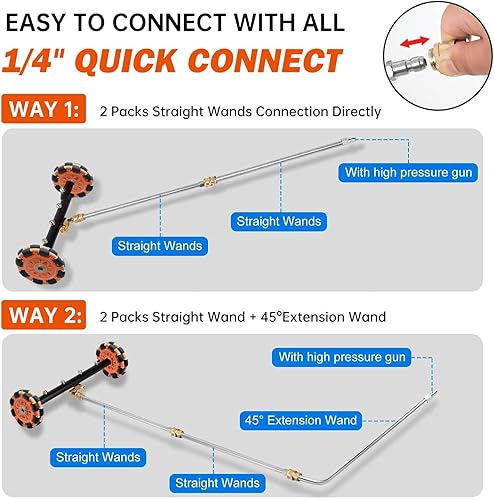 EASY TO CONNECT WITH ALL
1/4" QUICK CONNECT

WAY 1: 2 Packs Straight Wands Connection Directly

With high pressure gun

Straight Wands

Straight Wands

WAY 2: 2 Packs Straight Wand + 45°Extension Wand

With high pressure gun

45° Extension Wand

Straight Wands

Straight Wands