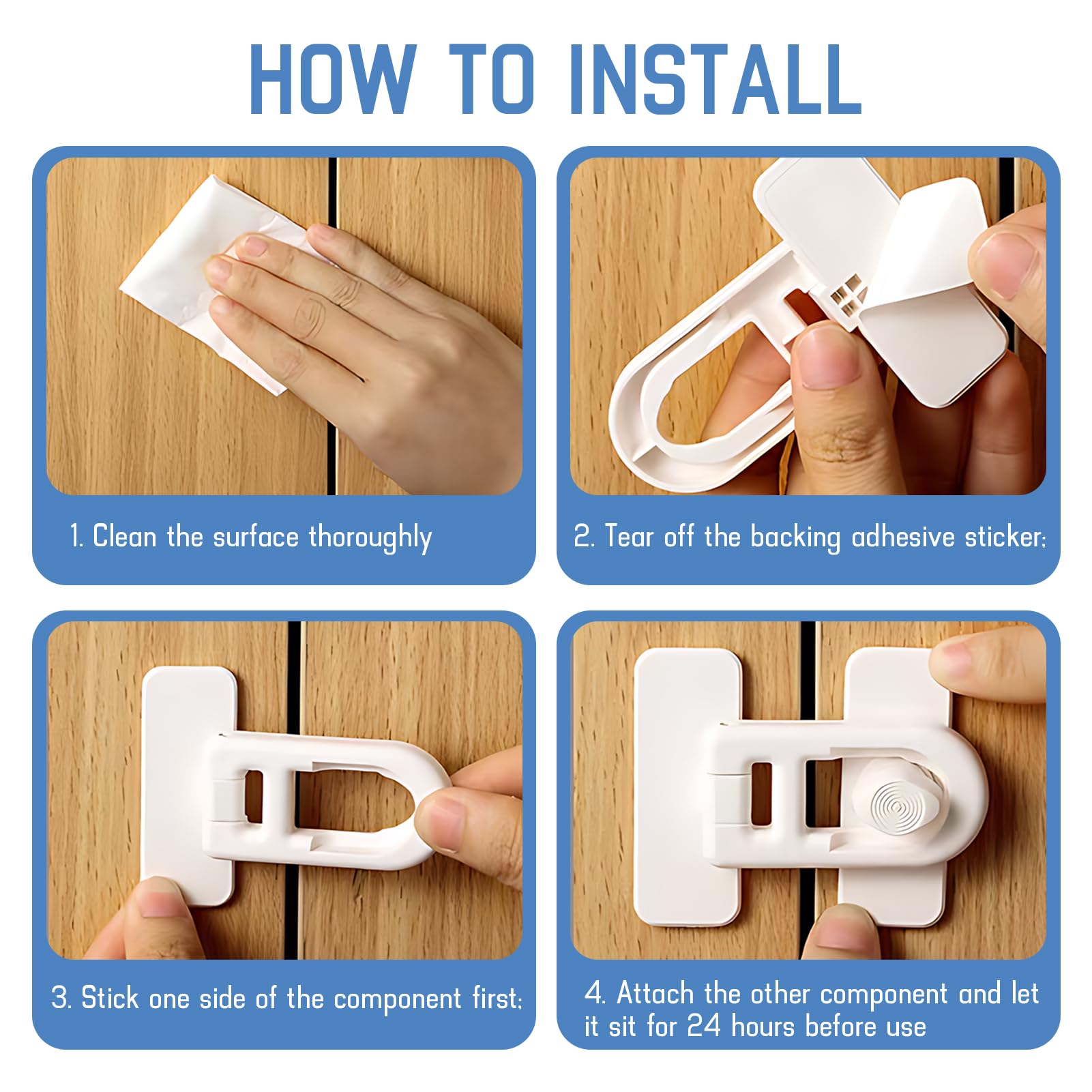 HOW TO INSTALL

1. Clean the surface thoroughly

2. Tear off the backing adhesive sticker;

3. Stick one side of the component first;

4. Attach the other component and let it sit for 24 hours before use