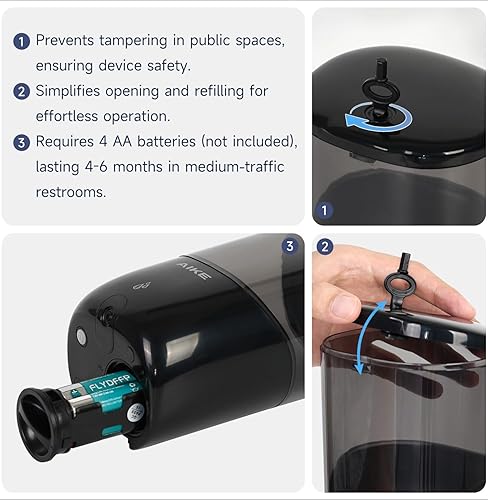 1 Prevents tampering in public spaces, ensuring device safety.

2 Simplifies opening and refilling for effortless operation.

3 Requires 4 AA batteries (not included), lasting 4-6 months in medium-traffic restrooms.

1

3

AIKE

FLYDFFR

2