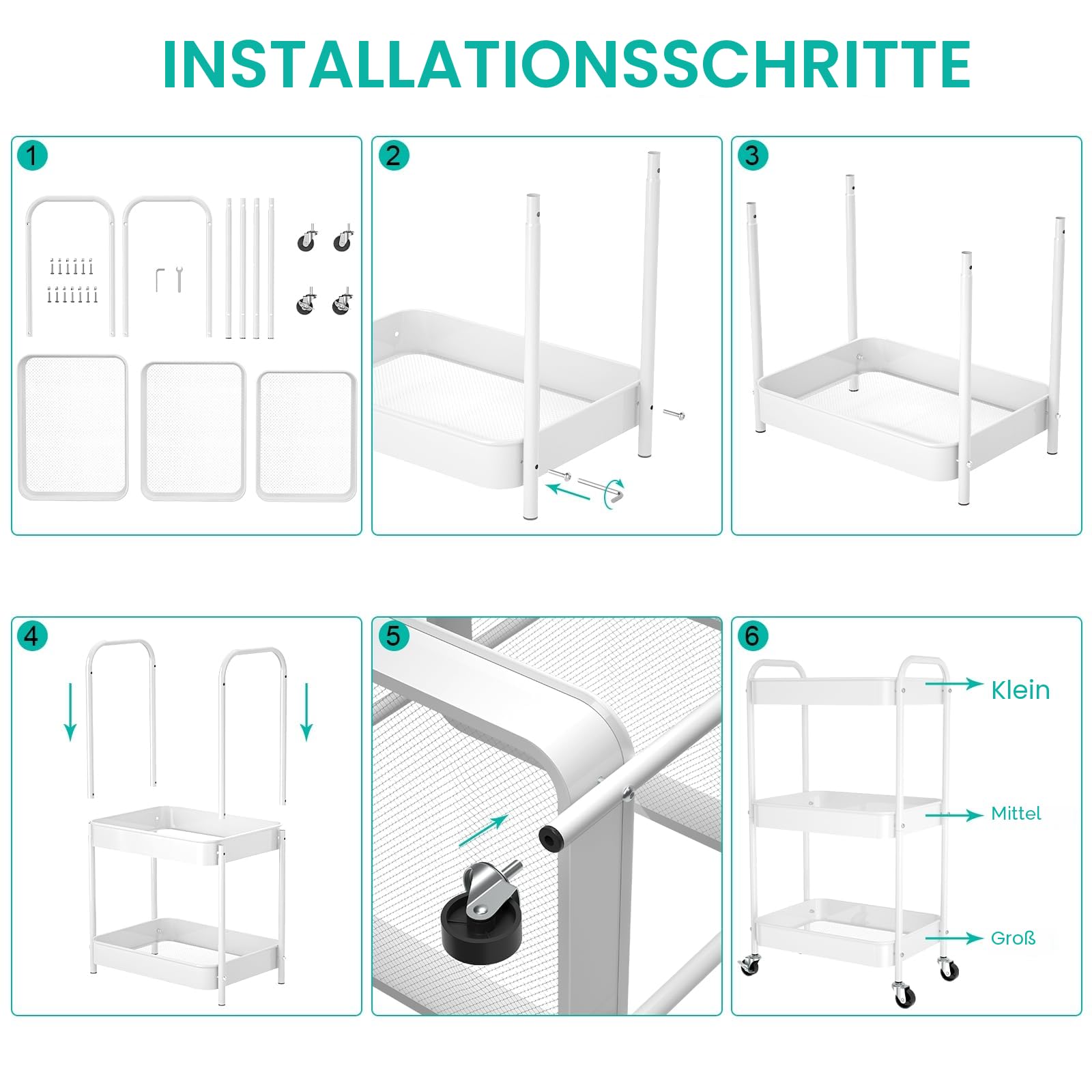 INSTALLATIONSSCHRITTE

1

2

3

4

5

6

Klein

Mittel

Groß