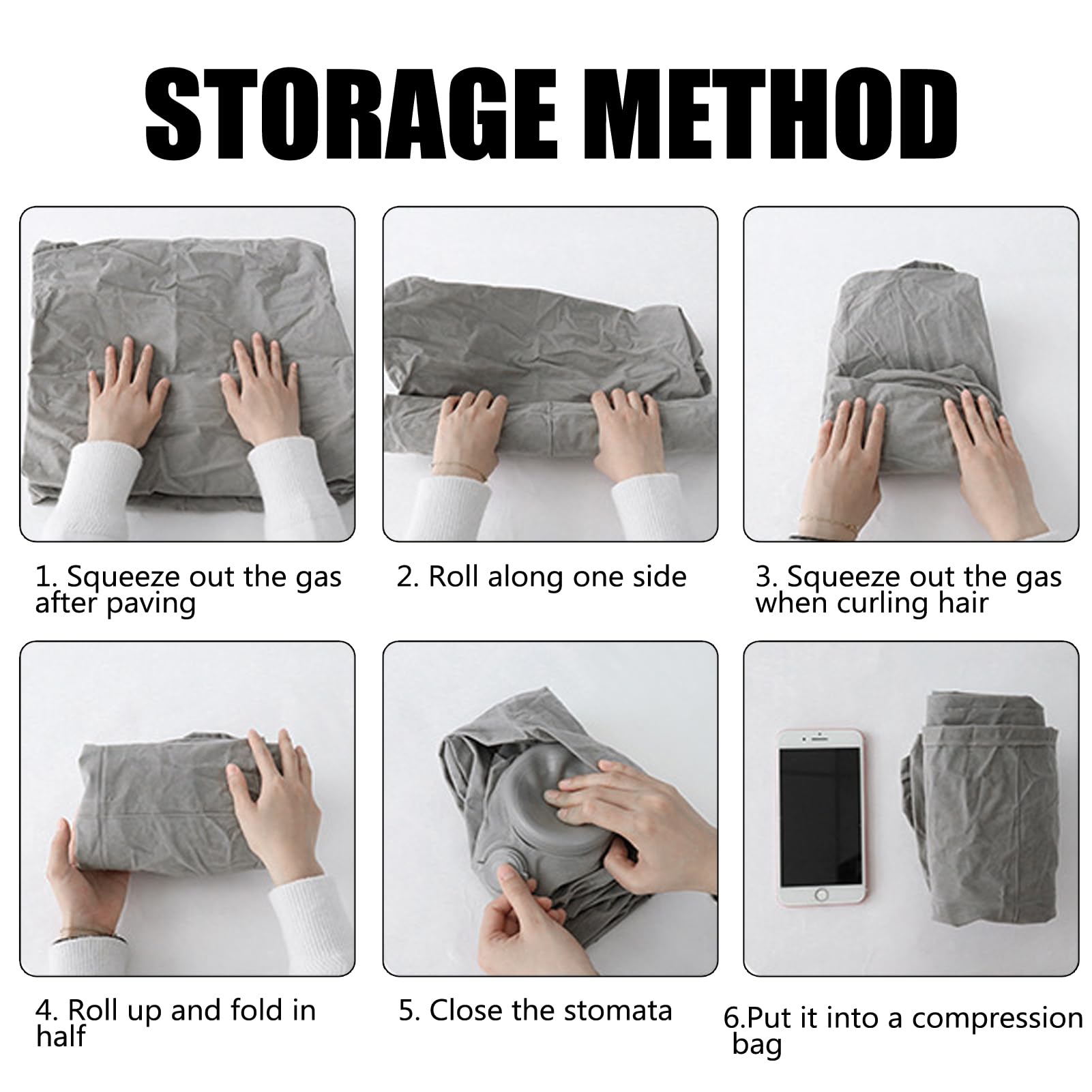 STORAGE METHOD

1. Squeeze out the gas after paving

2. Roll along one side

3. Squeeze out the gas when curling hair

4. Roll up and fold in half

5. Close the stomata

6.Put it into a compression bag