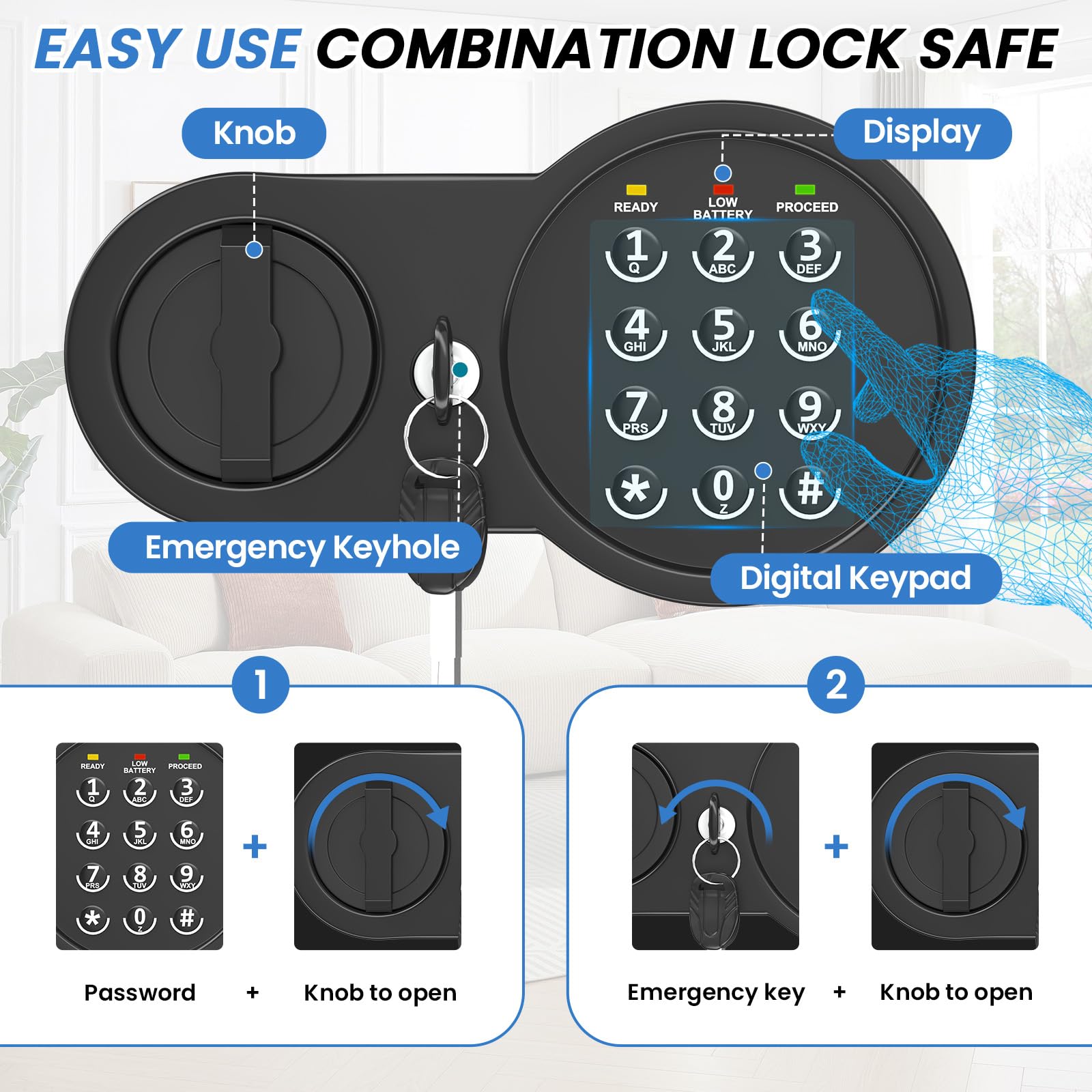 EASY USE COMBINATION LOCK SAFE

Knob

Display

READY LOW BATTERY PROCEED

1 Q 2 ABC 3 DEF
4 GHI 5 JKL 6 MNO
7 PRS 8 TUV 9 WXY
* 0 Z #

Emergency Keyhole

Digital Keypad

1

READY LOW BATTERY PROCEED

1 Q 2 ABC 3 DEF
4 GHI 5 JKL 6 MNO
7 PRS 8 TUV 9 WXY
* 0 Z #

+

Password + Knob to open

2

+

Emergency key + Knob to open