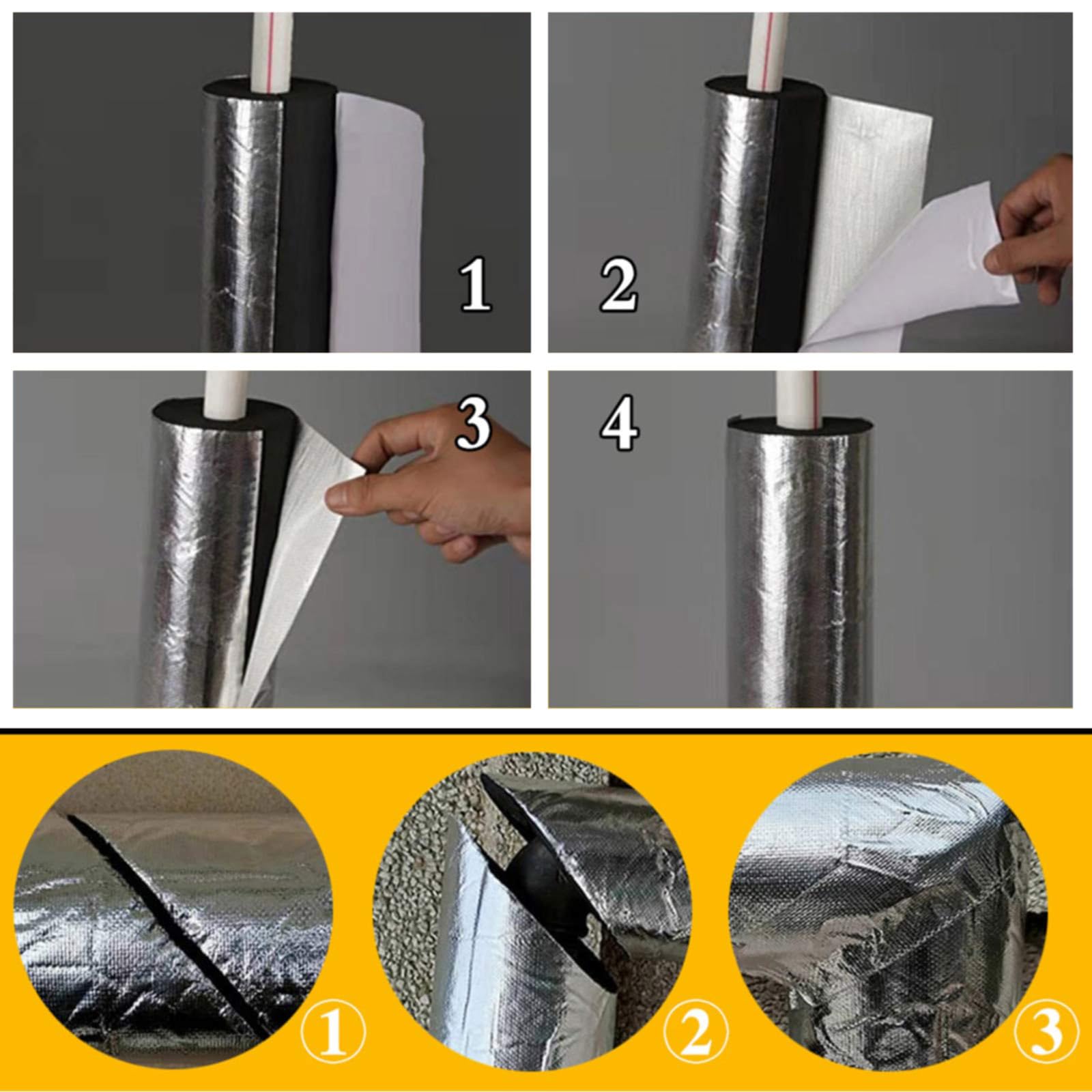 1

2

3

4

①

②

③