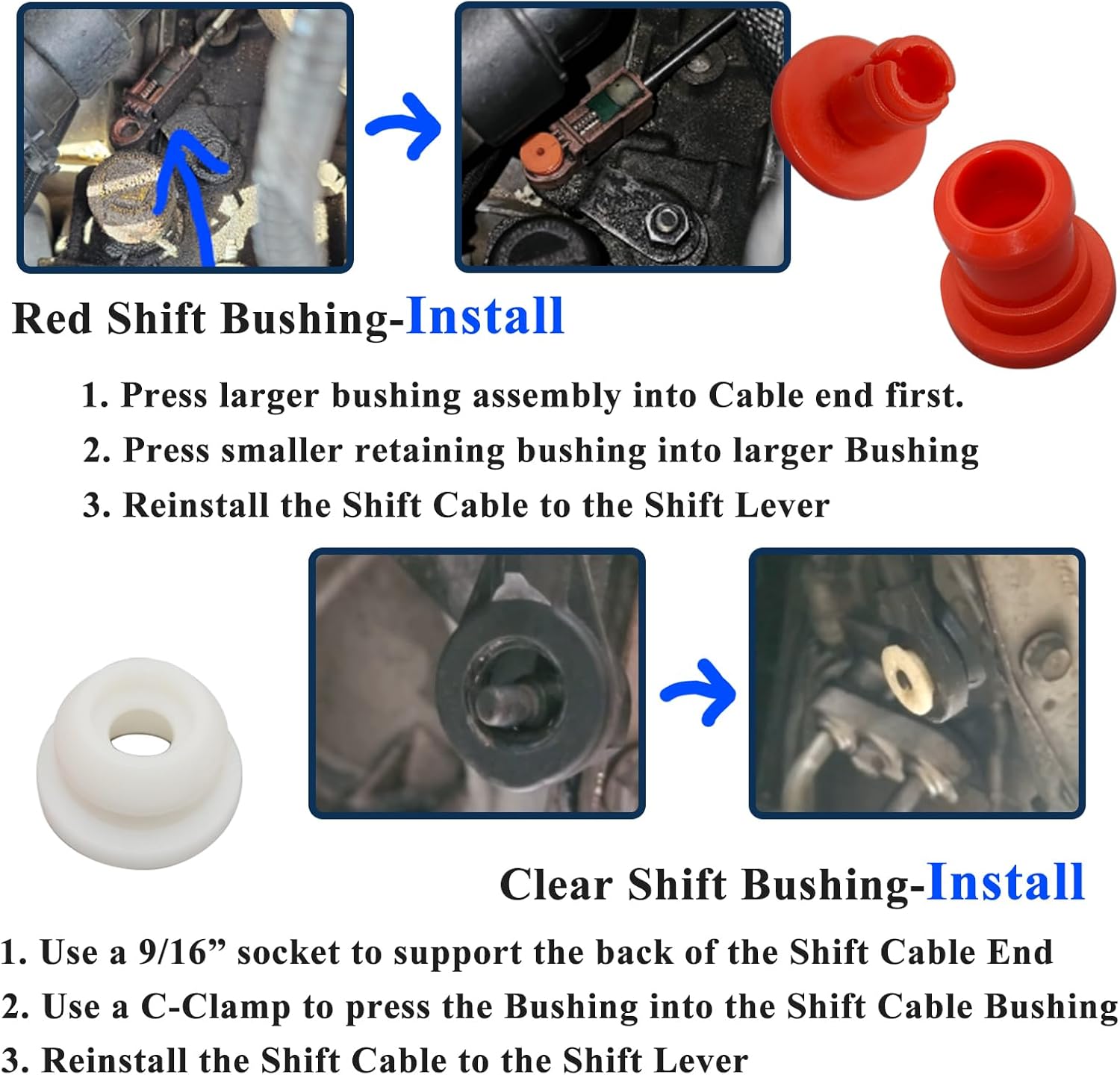 Red Shift Bushing-Install

1. Press larger bushing assembly into Cable end first.

2. Press smaller retaining bushing into larger Bushing

3. Reinstall the Shift Cable to the Shift Lever

Clear Shift Bushing-Install

1. Use a 9/16” socket to support the back of the Shift Cable End

2. Use a C-Clamp to press the Bushing into the Shift Cable Bushing

3. Reinstall the Shift Cable to the Shift Lever