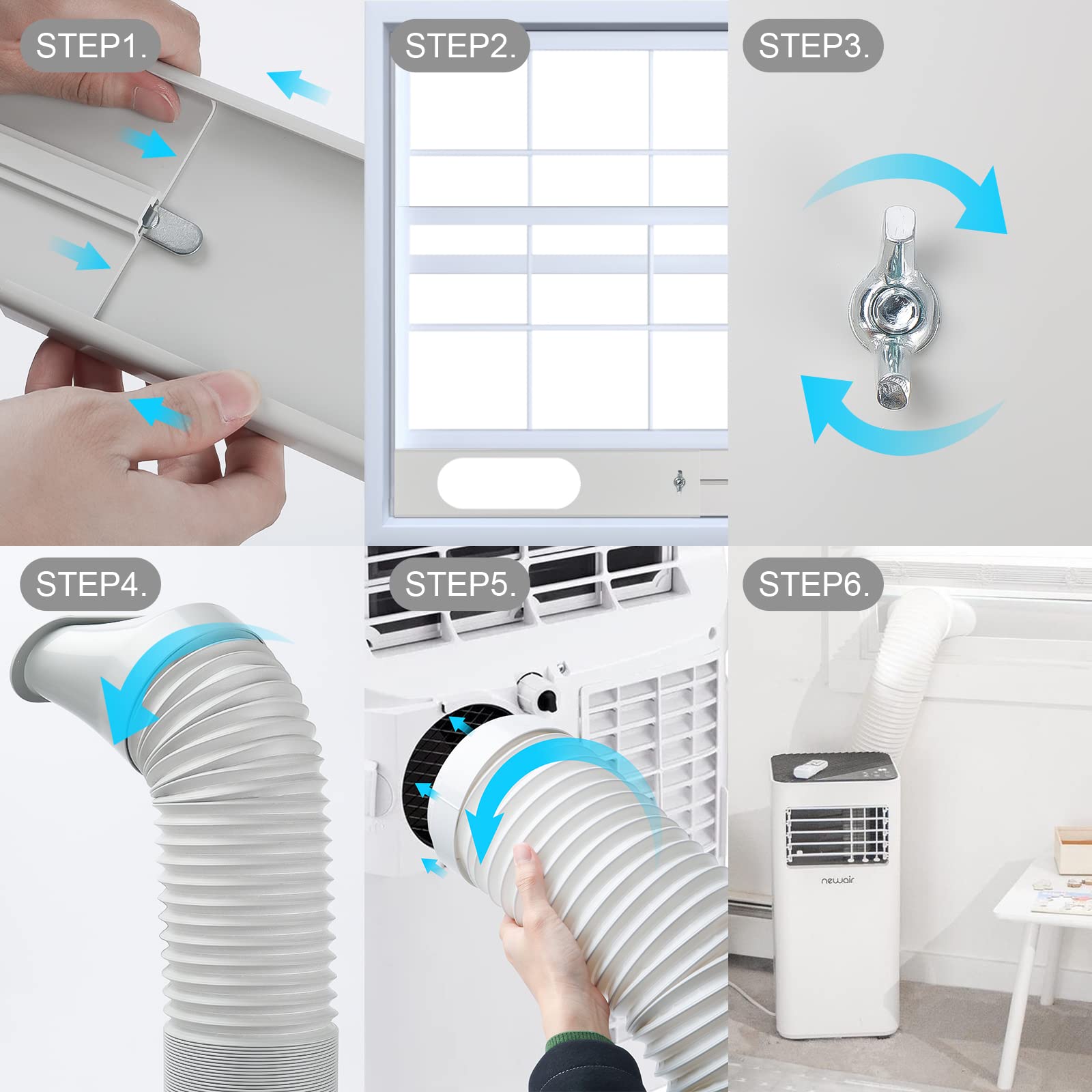 STEP1.

STEP2.

STEP3.

STEP4.

STEP5.

STEP6.

newair