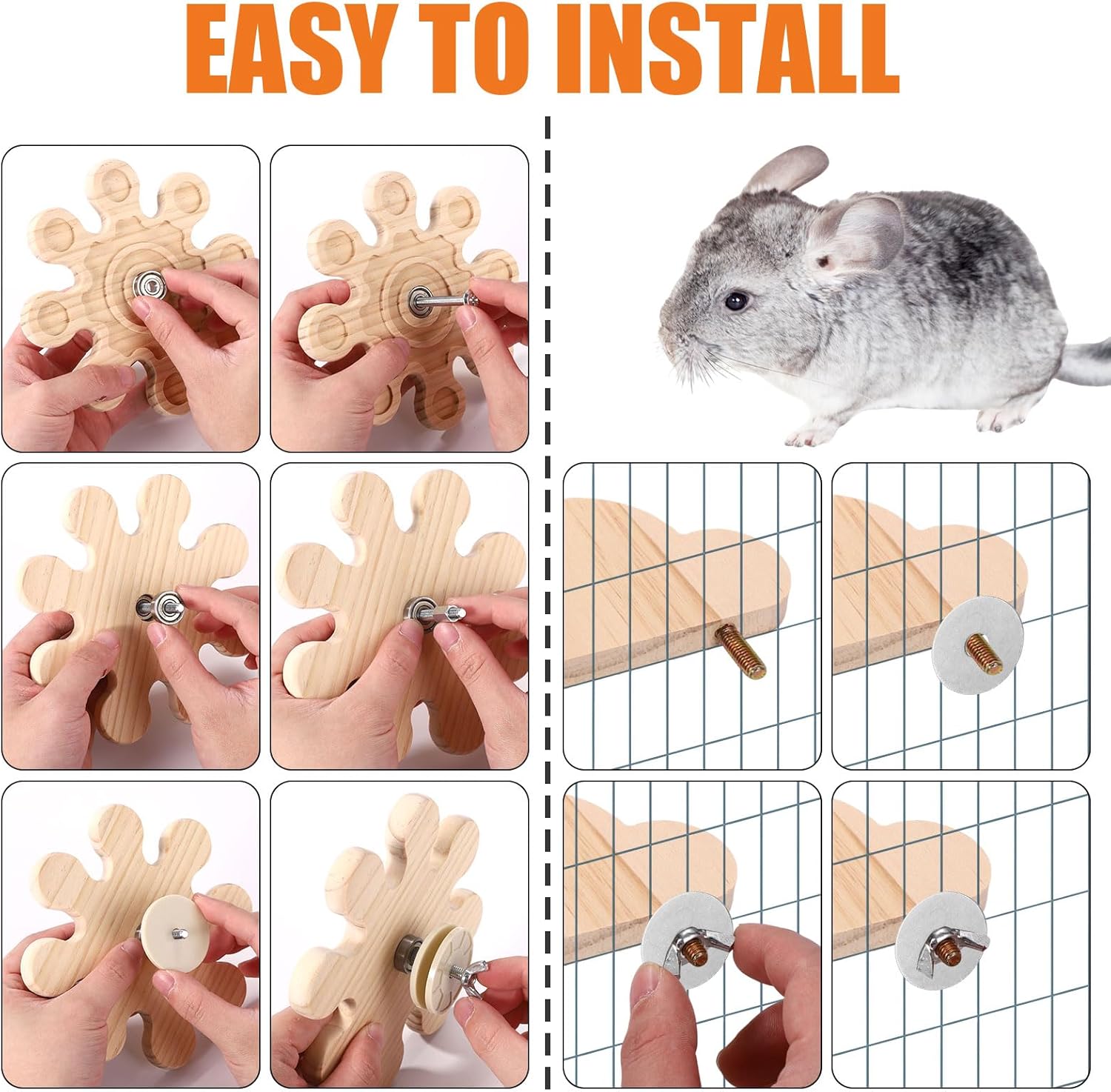 EASY TO INSTALL