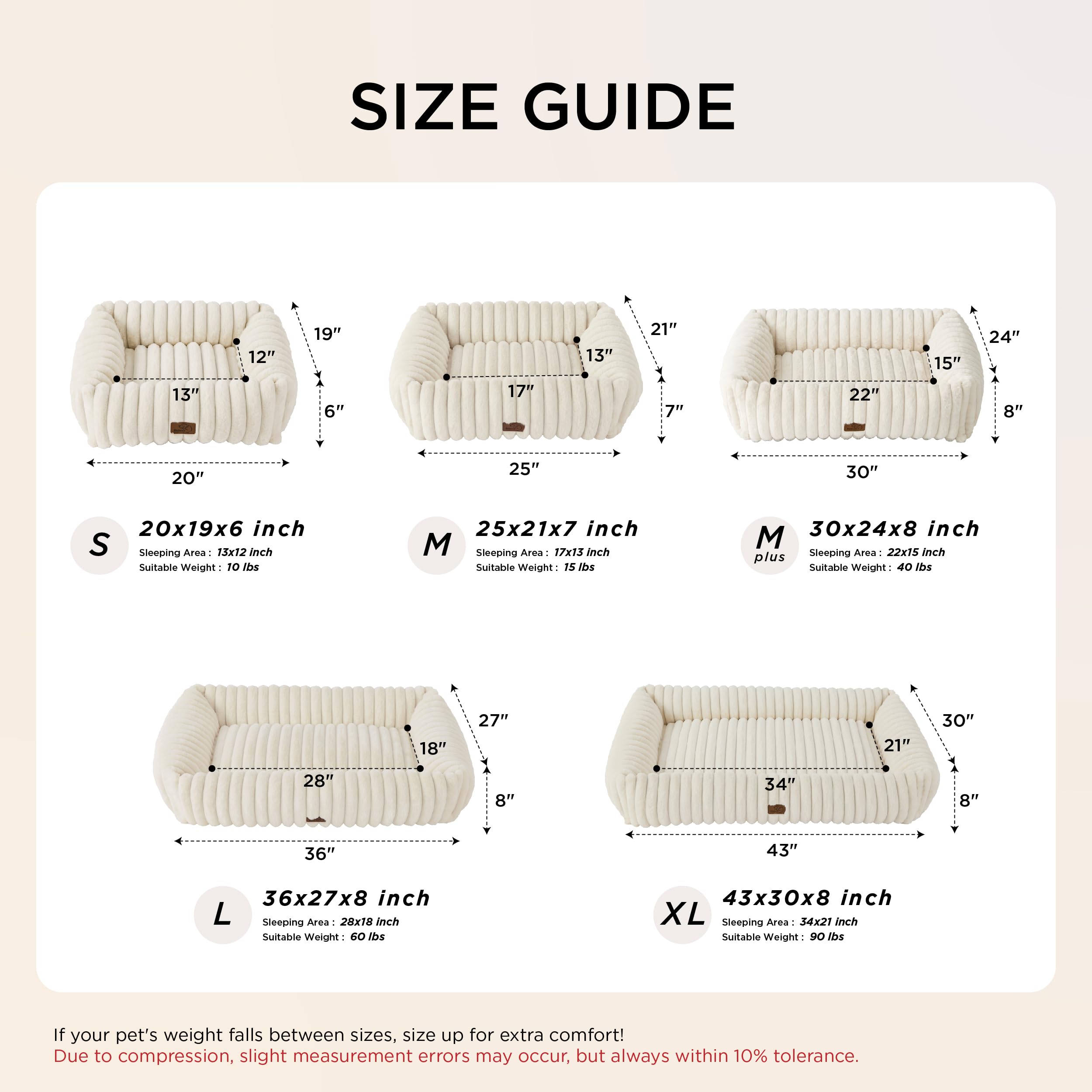 SIZE GUIDE

19″
12″
13″
6″
20″

S 20x19x6 inch
Sleeping Area : 13x12 inch
Suitable Weight : 10 lbs

21″
13″
17″
7″
25″

M 25x21x7 inch
Sleeping Area : 17x13 inch
Suitable Weight : 15 lbs

24″
15″
22″
8″
30″

M plus 30x24x8 inch
Sleeping Area : 22x15 inch
Suitable Weight : 40 lbs

27″
18″
28″
8″
36″

L 36x27x8 inch
Sleeping Area : 28x18 inch
Suitable Weight : 60 lbs

30″
21″
34″
8″
43″

XL 43x30x8 inch
Sleeping Area : 34x21 inch
Suitable Weight : 90 lbs

If your pet's weight falls between sizes, size up for extra comfort!
Due to compression, slight measurement errors may occur, but always within 10% tolerance.