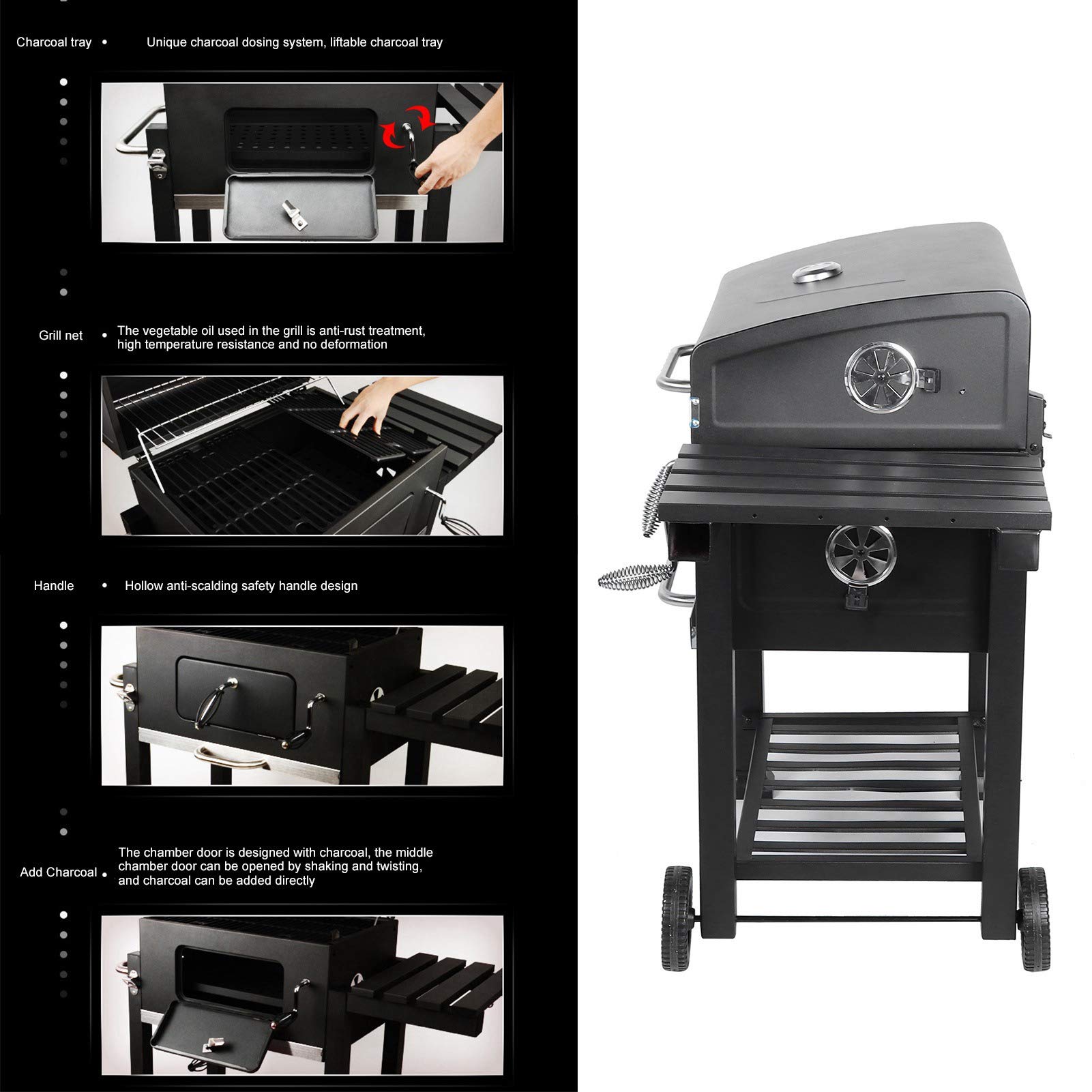 Charcoal tray • Unique charcoal dosing system, liftable charcoal tray

Grill net • The vegetable oil used in the grill is anti-rust treatment, high temperature resistance and no deformation

Handle • Hollow anti-scalding safety handle design

Add Charcoal • The chamber door is designed with charcoal, the middle chamber door can be opened by shaking and twisting, and charcoal can be added directly