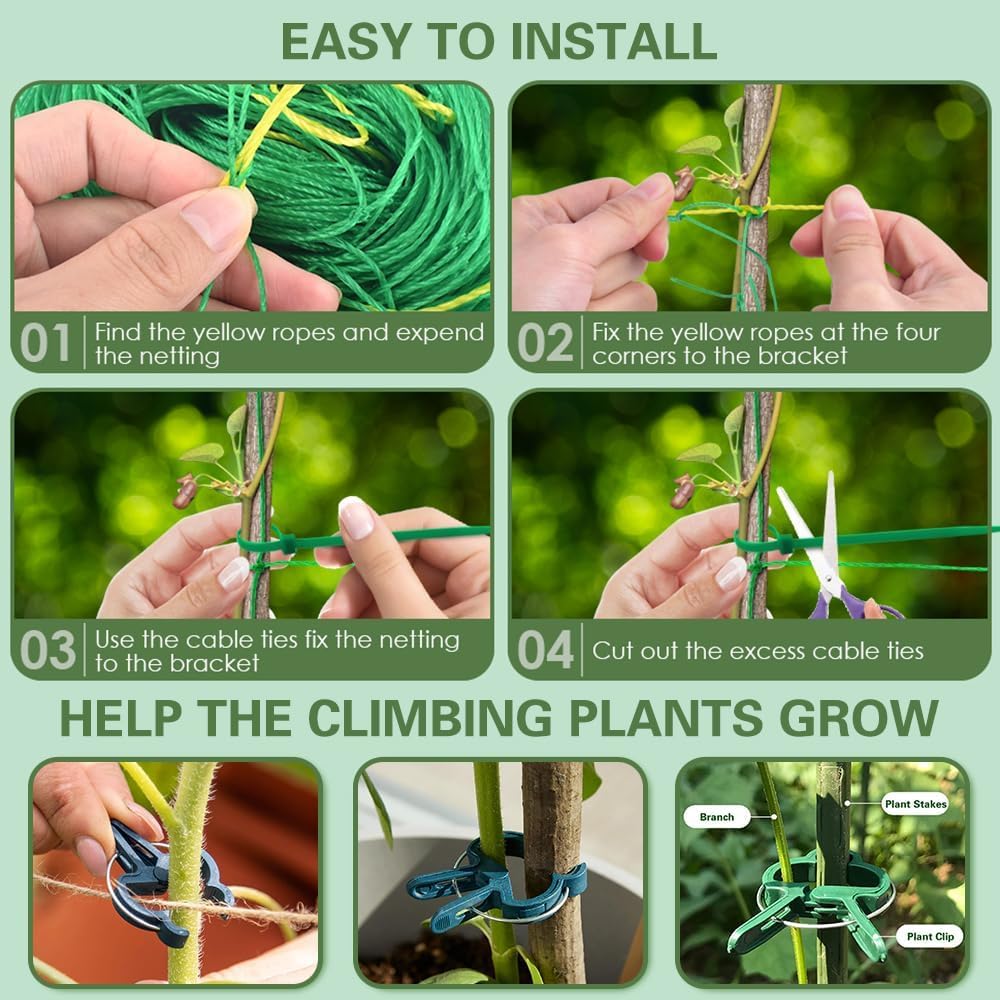 EASY TO INSTALL

01 Find the yellow ropes and expend the netting

02 Fix the yellow ropes at the four corners to the bracket

03 Use the cable ties fix the netting to the bracket

04 Cut out the excess cable ties

HELP THE CLIMBING PLANTS GROW

Branch

Plant Stakes

Plant Clip