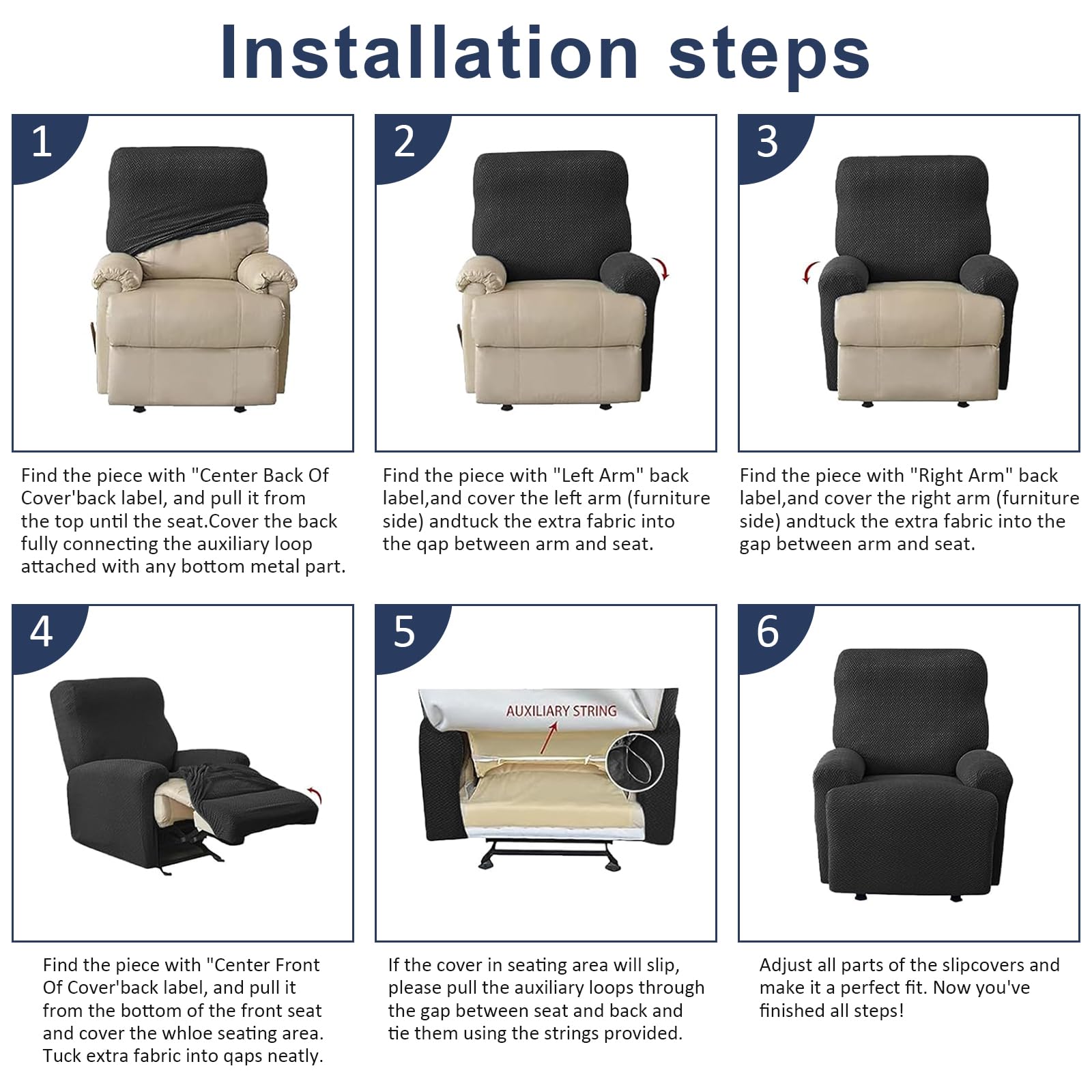 Installation steps

1

Find the piece with "Center Back Of Cover'back label, and pull it from the top until the seat.Cover the back fully connecting the auxiliary loop attached with any bottom metal part.

2

Find the piece with "Left Arm" back label,and cover the left arm (furniture side) andtuck the extra fabric into the qap between arm and seat.

3

Find the piece with "Right Arm" back label,and cover the right arm (furniture side) andtuck the extra fabric into the gap between arm and seat.

4

Find the piece with "Center Front Of Cover'back label, and pull it from the bottom of the front seat and cover the whloe seating area. Tuck extra fabric into qaps neatly.

5

AUXILIARY STRING

If the cover in seating area will slip, please pull the auxiliary loops through the gap between seat and back and tie them using the strings provided.

6

Adjust all parts of the slipcovers and make it a perfect fit. Now you've finished all steps!