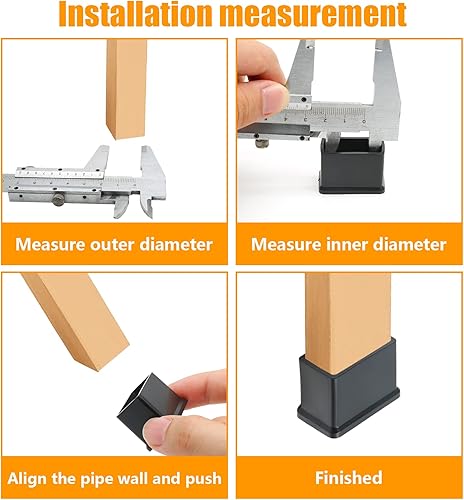 Installation measurement

Measure outer diameter

Measure inner diameter

Align the pipe wall and push

Finished