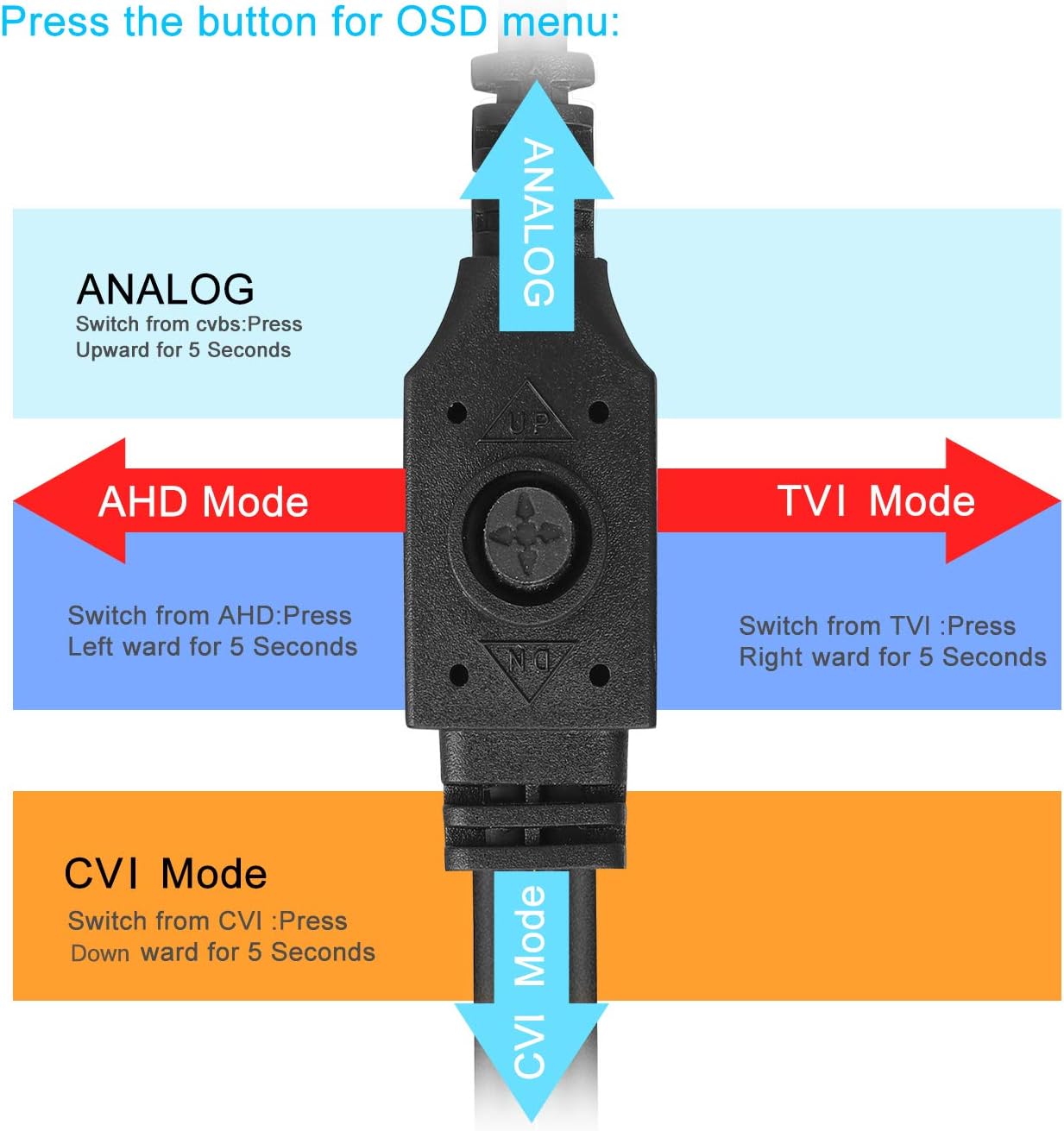 Press the button for OSD menu:

ANALOG

ANALOG
Switch from cvbs:Press Upward for 5 Seconds

UP

AHD Mode

TVI Mode

Switch from AHD:Press Left ward for 5 Seconds

Switch from TVI :Press Right ward for 5 Seconds

DN

CVI Mode
Switch from CVI :Press Down ward for 5 Seconds

CVI Mode