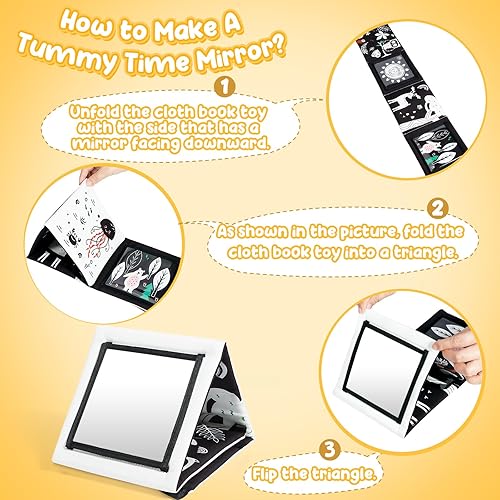 How to Make A Tummy Time Mirror?

1

Unfold the cloth book toy with the side that has a mirror facing downward.

2

As shown in the picture, fold the cloth book toy into a triangle.

3

Flip the triangle.