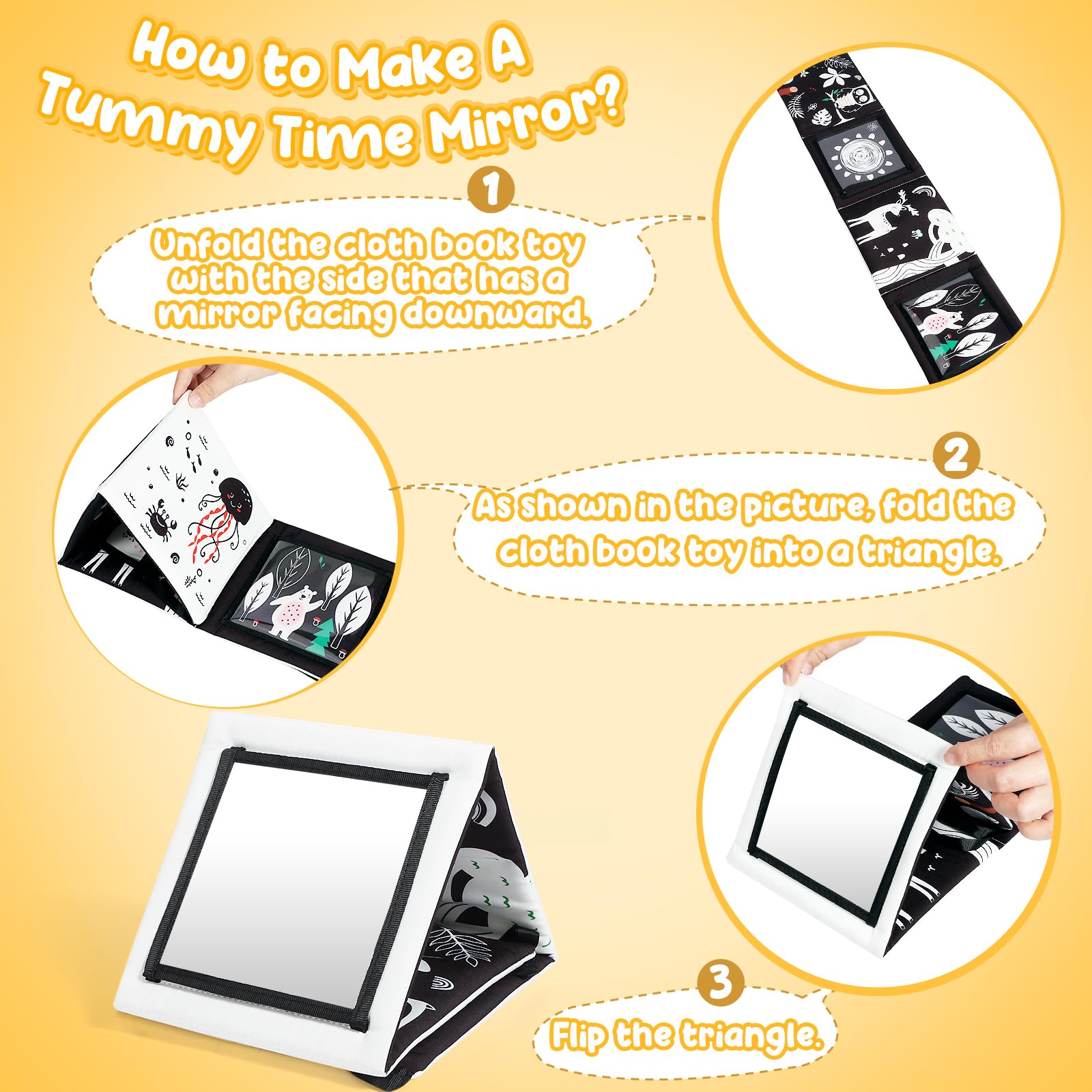 How to Make A Tummy Time Mirror?

1

Unfold the cloth book toy with the side that has a mirror facing downward.

2

As shown in the picture, fold the cloth book toy into a triangle.

3

Flip the triangle.