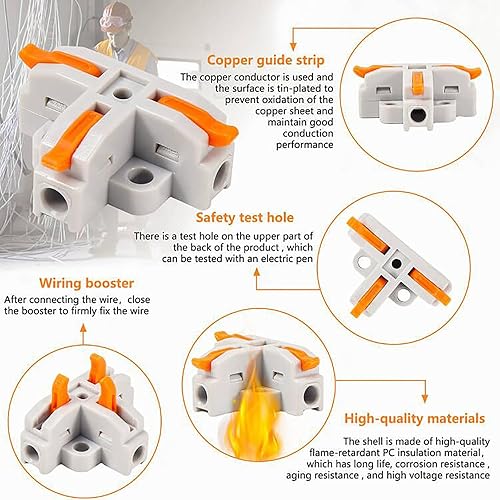 Copper guide strip

The copper conductor is used and the surface is tin-plated to prevent oxidation of the copper sheet and maintain good conduction performance

Safety test hole

There is a test hole on the upper part of the back of the product , which can be tested with an electric pen

Wiring booster

After connecting the wire, close the booster to firmly fix the wire

High-quality materials

The shell is made of high-quality flame-retardant PC insulation material, which has long life, corrosion resistance , aging resistance , and high voltage resistance