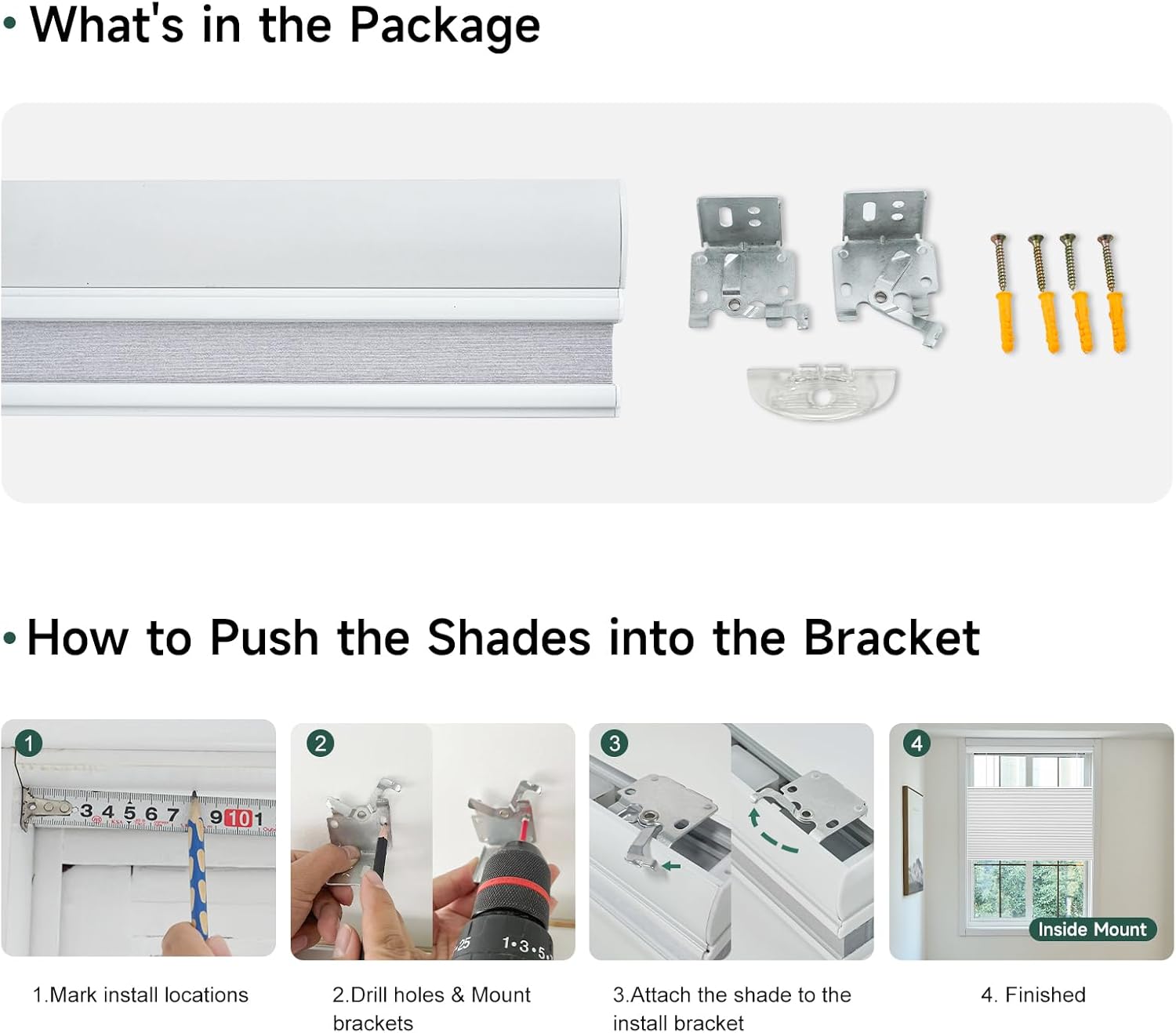 • What's in the Package

• How to Push the Shades into the Bracket

1

3 4 5 6 7 9 10 1

2

25 1·3·5

3

4

Inside Mount

1.Mark install locations

2.Drill holes & Mount brackets

3.Attach the shade to the install bracket

4. Finished