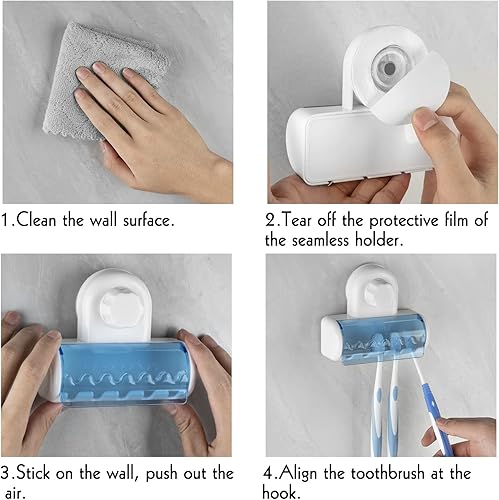 1.Clean the wall surface.

2.Tear off the protective film of the seamless holder.

3.Stick on the wall, push out the air.

4.Align the toothbrush at the hook.