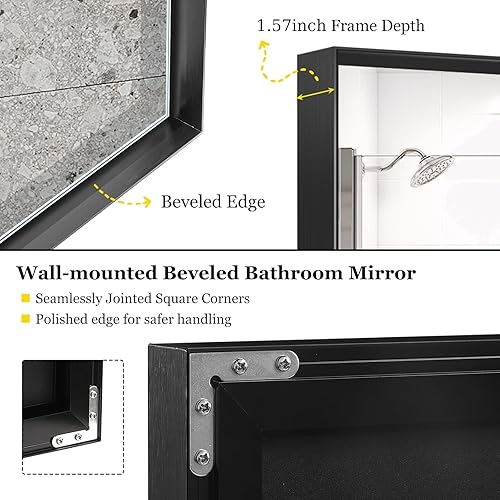 1.57inch Frame Depth

Beveled Edge

Wall-mounted Beveled Bathroom Mirror

Seamlessly Jointed Square Corners

Polished edge for safer handling