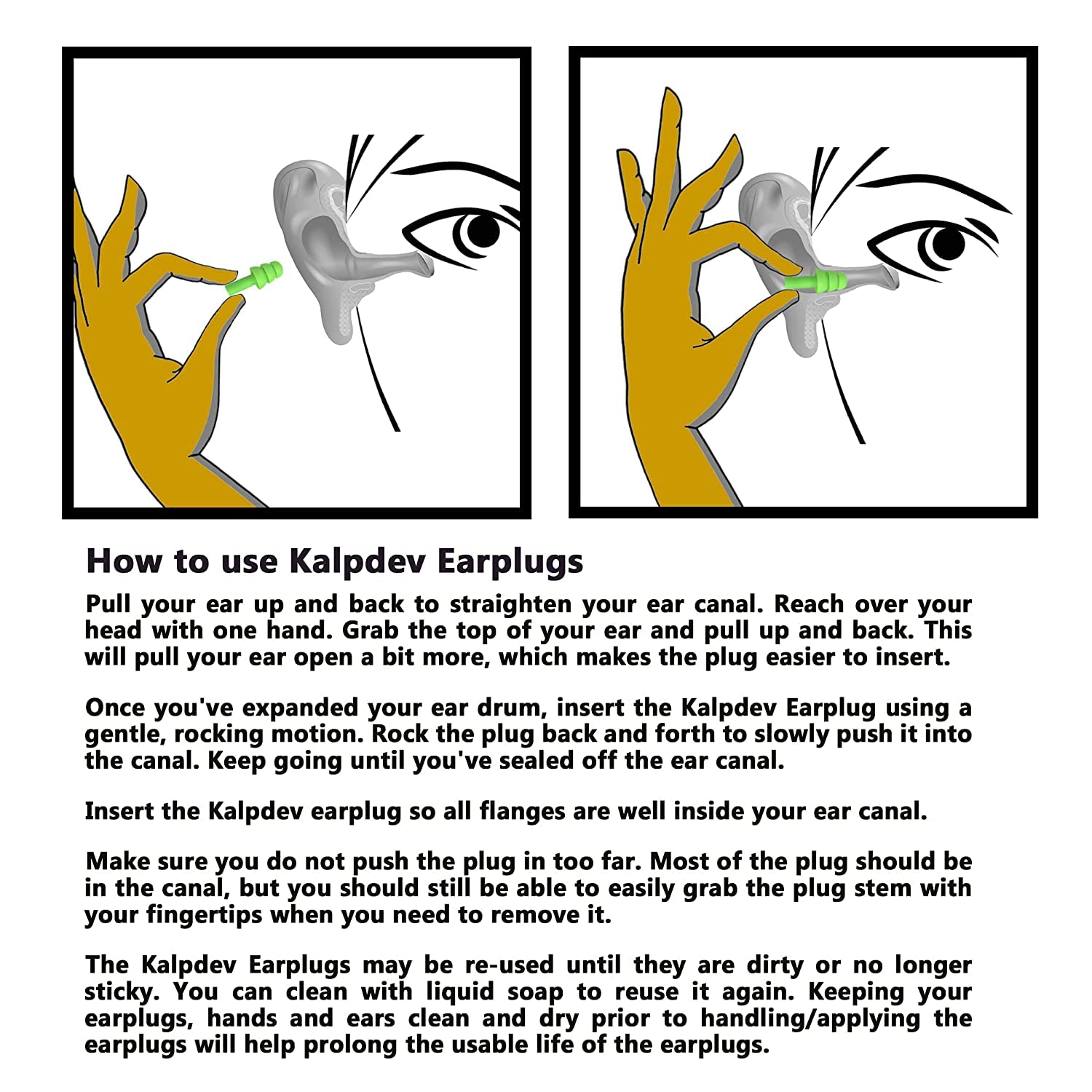 How to use Kalpdev Earplugs

Pull your ear up and back to straighten your ear canal. Reach over your head with one hand. Grab the top of your ear and pull up and back. This will pull your ear open a bit more, which makes the plug easier to insert.

Once you've expanded your ear drum, insert the Kalpdev Earplug using a gentle, rocking motion. Rock the plug back and forth to slowly push it into the canal. Keep going until you've sealed off the ear canal.

Insert the Kalpdev earplug so all flanges are well inside your ear canal.

Make sure you do not push the plug in too far. Most of the plug should be in the canal, but you should still be able to easily grab the plug stem with your fingertips when you need to remove it.

The Kalpdev Earplugs may be re-used until they are dirty or no longer sticky. You can clean with liquid soap to reuse it again. Keeping your earplugs, hands and ears clean and dry prior to handling/applying the earplugs will help prolong the usable life of the earplugs.