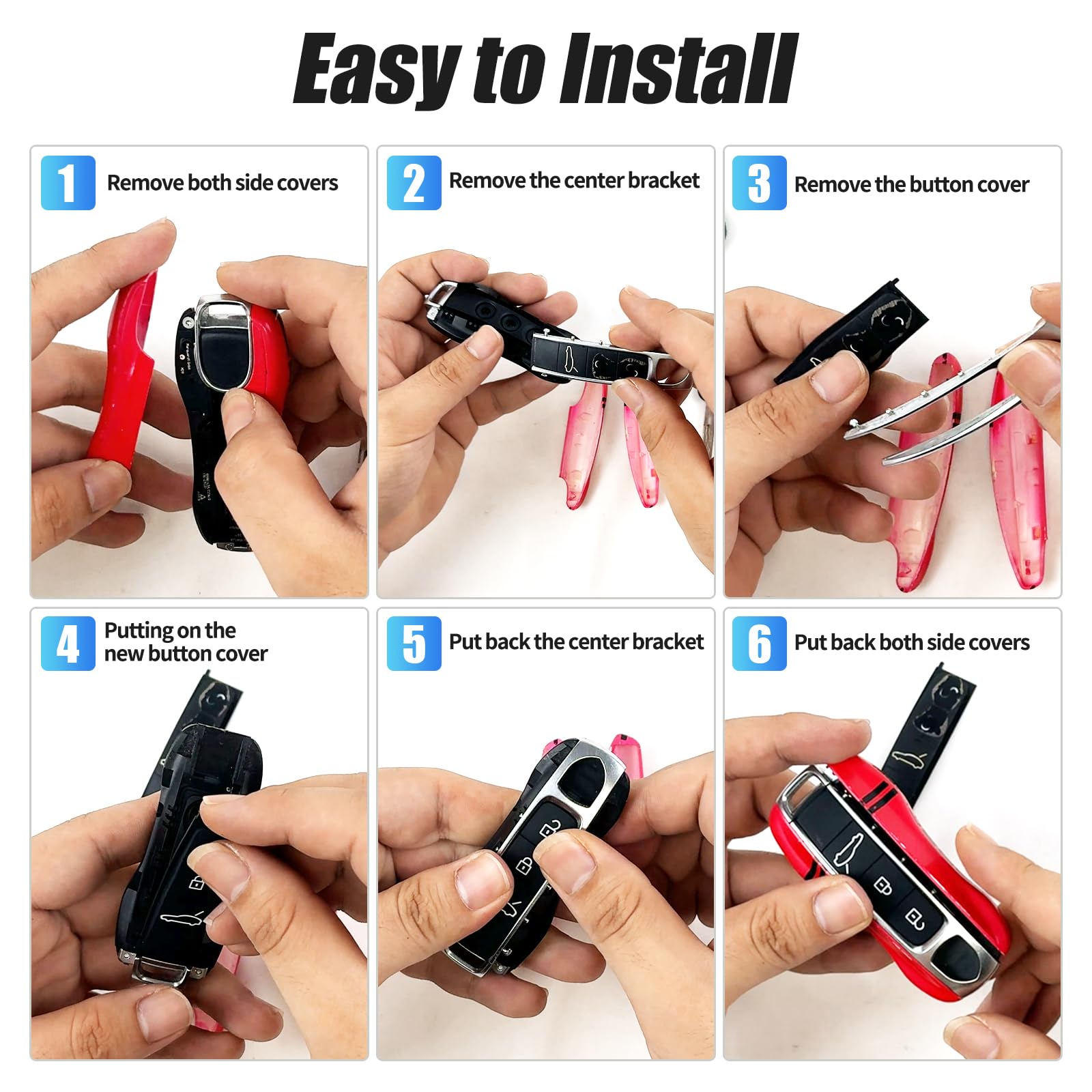 Easy to Install

1 Remove both side covers

2 Remove the center bracket

3 Remove the button cover

4 Putting on the new button cover

5 Put back the center bracket

6 Put back both side covers