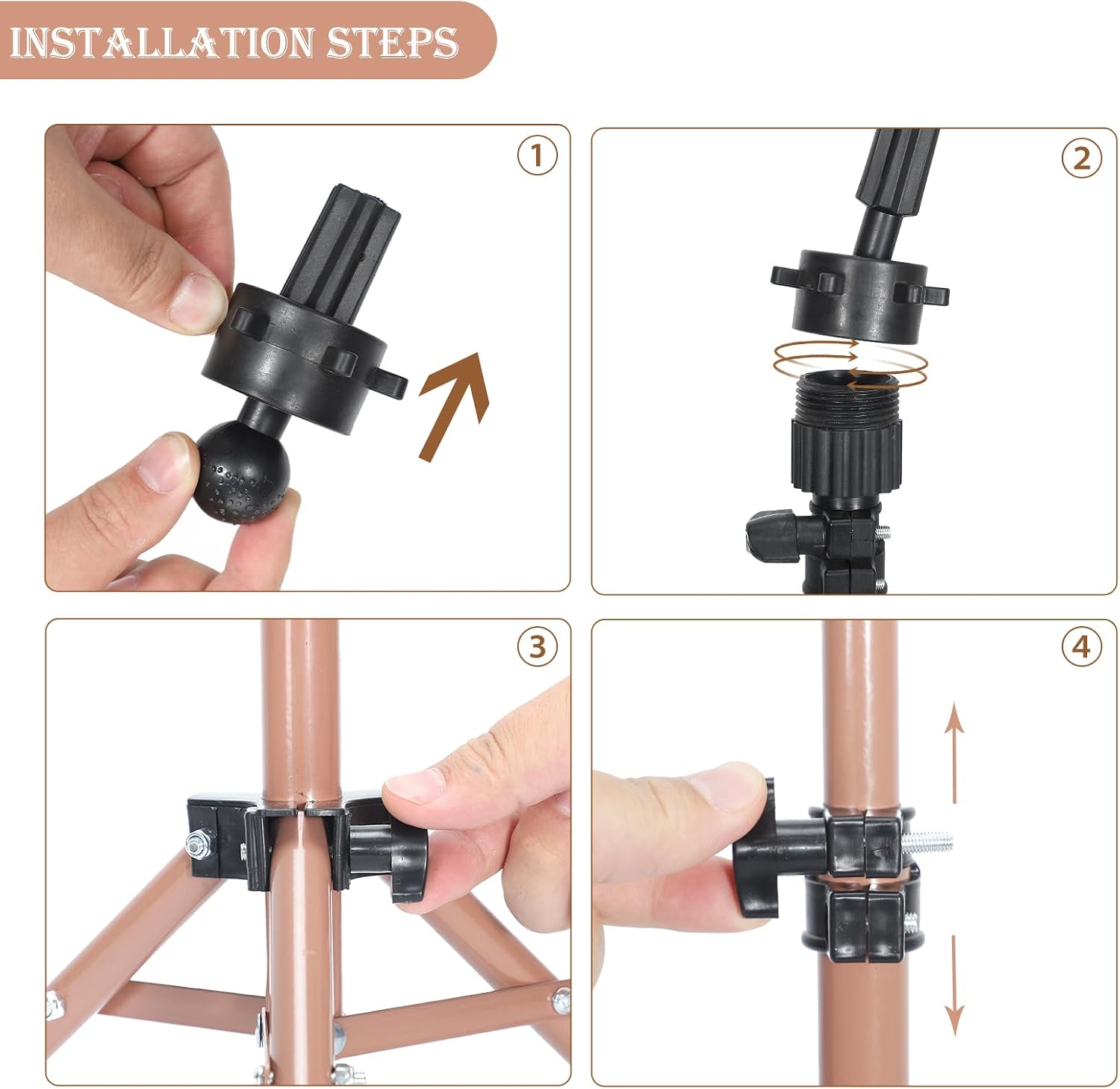 INSTALLATION STEPS

①

②

③

④