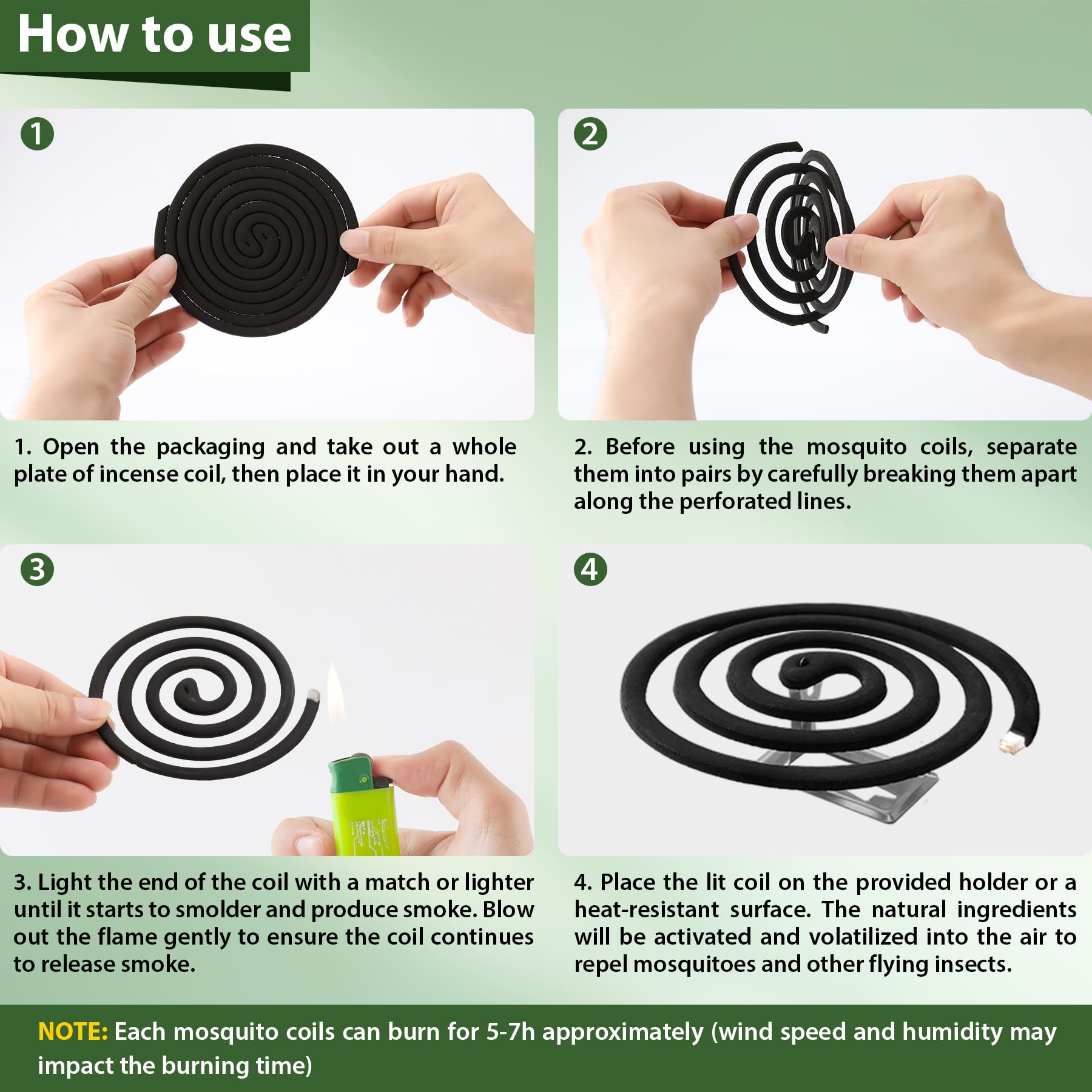 How to use

1

1. Open the packaging and take out a whole plate of incense coil, then place it in your hand.

2

2. Before using the mosquito coils, separate them into pairs by carefully breaking them apart along the perforated lines.

3

3. Light the end of the coil with a match or lighter until it starts to smolder and produce smoke. Blow out the flame gently to ensure the coil continues to release smoke.

4

4. Place the lit coil on the provided holder or a heat-resistant surface. The natural ingredients will be activated and volatilized into the air to repel mosquitoes and other flying insects.

NOTE: Each mosquito coils can burn for 5-7h approximately (wind speed and humidity may impact the burning time)