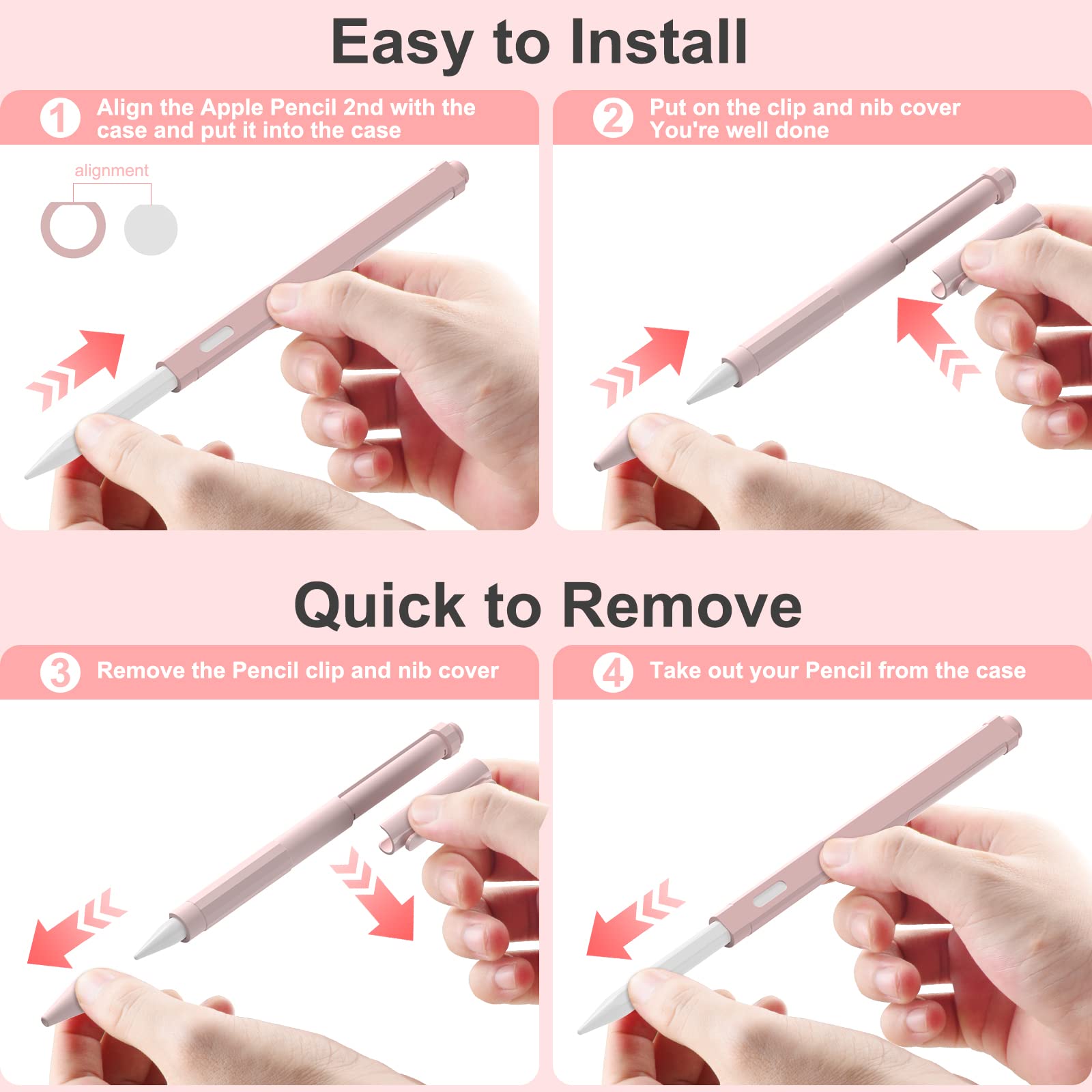 Easy to Install

1 Align the Apple Pencil 2nd with the case and put it into the case

alignment

2 Put on the clip and nib cover You're well done

Quick to Remove

3 Remove the Pencil clip and nib cover

4 Take out your Pencil from the case